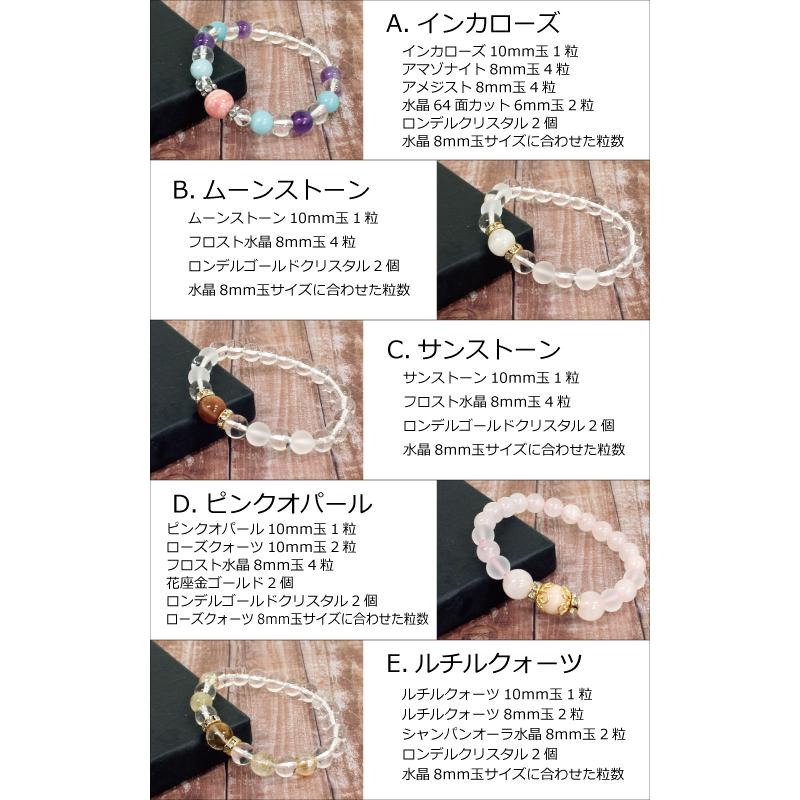 A. インカローズ

インカローズ 10mm玉 1 粒
アマゾナイト 8mm玉 4 粒
アメジスト 8mm玉 4 粒
水晶 64 面カット 6mm玉 2 粒
ロンデルクリスタル 2 個
水晶 8mm玉サイズに合わせた粒数

B. ムーンストーン

ムーンストーン 10mm玉 1 粒
フロスト水晶 8mm玉 4 粒
ロンデルゴールドクリスタル 2 個
水晶 8mm玉サイズに合わせた粒数

C. サンストーン

サンストーン 10mm玉 1 粒
フロスト水晶 8mm玉 4 粒
ロンデルゴールドクリスタル 2 個
水晶 8mm玉サイズに合わせた粒数

D. ピンクオパール

ピンクオパール 10mm玉 1 粒
ローズクォーツ 10mm玉 2 粒
フロスト水晶 8mm玉 4 粒
花座金ゴールド 2 個
ロンデルゴールドクリスタル 2 個
ローズクォーツ 8mm玉サイズに合わせた粒数

E. ルチルクォーツ

ルチルクォーツ 10mm玉 1 粒
ルチルクォーツ 8mm玉 2 粒
シャンパンオーラ水晶 8mm玉 2 粒
ロンデルクリスタル 2 個
水晶 8mm玉サイズに合わせた粒数