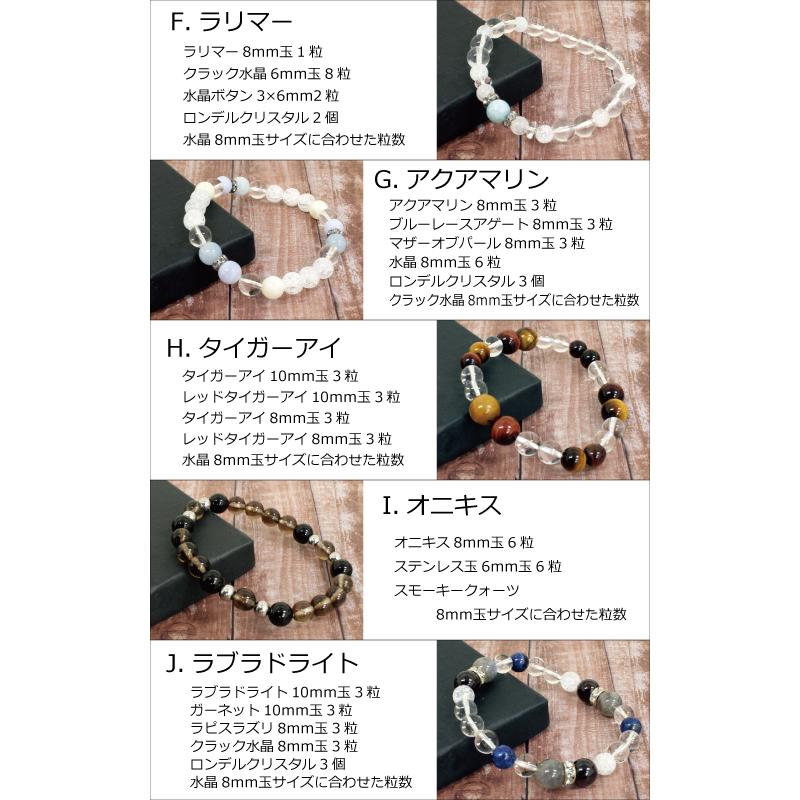 F. ラリマー

ラリマー 8mm玉 1 粒
クラック水晶 6mm玉 8 粒
水晶ボタン 3×6mm2 粒
ロンデルクリスタル 2 個
水晶 8mm玉サイズに合わせた粒数

G. アクアマリン

アクアマリン 8mm玉 3 粒
ブルーレースアゲート 8mm玉 3 粒
マザーオブパール 8mm玉 3 粒
水晶 8mm玉 6 粒
ロンデルクリスタル 3 個
クラック水晶 8mm玉サイズに合わせた粒数

H. タイガーアイ

タイガーアイ 10mm玉 3 粒
レッドタイガーアイ 10mm玉 3 粒
タイガーアイ 8mm玉 3 粒
レッドタイガーアイ 8mm玉 3 粒
水晶 8mm玉サイズに合わせた粒数

I. オニキス

オニキス 8mm玉 6 粒
ステンレス玉 6mm玉 6 粒
スモーキークォーツ
8mm玉サイズに合わせた粒数

J. ラブラドライト

ラブラドライト 10mm玉 3 粒
ガーネット 10mm玉 3 粒
ラピスラズリ 8mm玉 3 粒
クラック水晶 8mm玉 3 粒
ロンデルクリスタル 3 個
水晶 8mm玉サイズに合わせた粒数