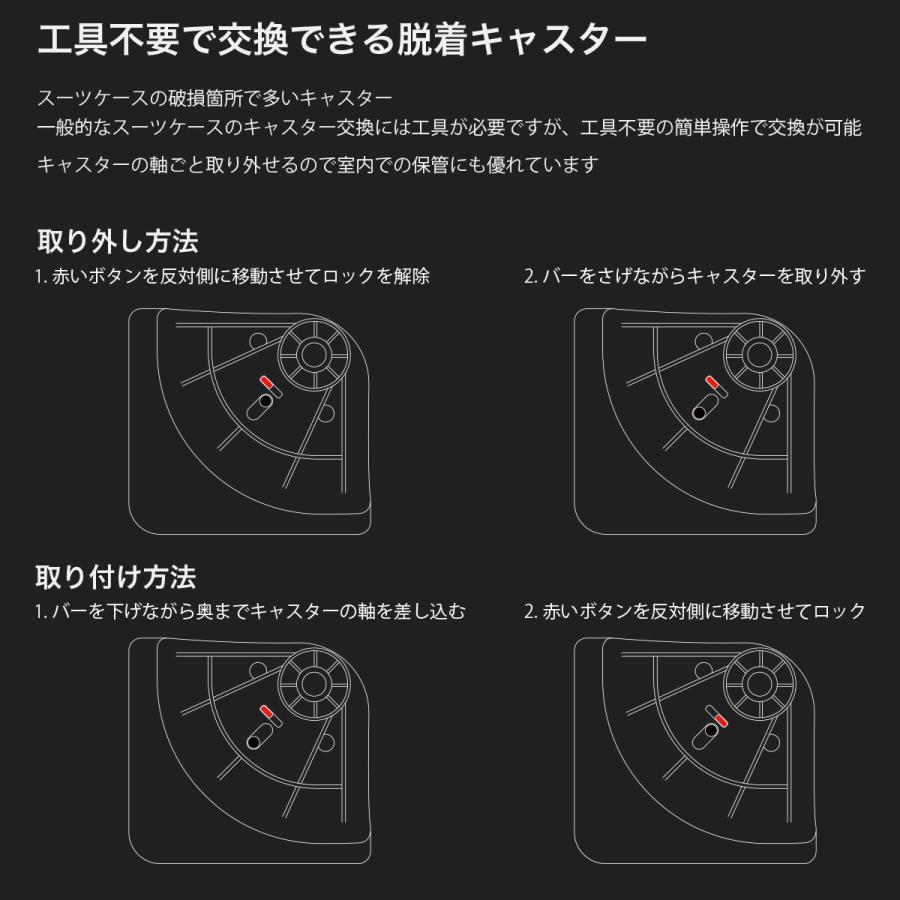 工具不要で交換できる脱着キャスター

スーツケースの破損箇所で多いキャスター
一般的なスーツケースのキャスター交換には工具が必要ですが、工具不要の簡単操作で交換が可能
キャスターの軸ごと取り外せるので室内での保管にも優れています

取り外し方法

1. 赤いボタンを反対側に移動させてロックを解除

2. バーをさげながらキャスターを取り外す

取り付け方法

1. バーを下げながら奥までキャスターの軸を差し込む

2. 赤いボタンを反対側に移動させてロック