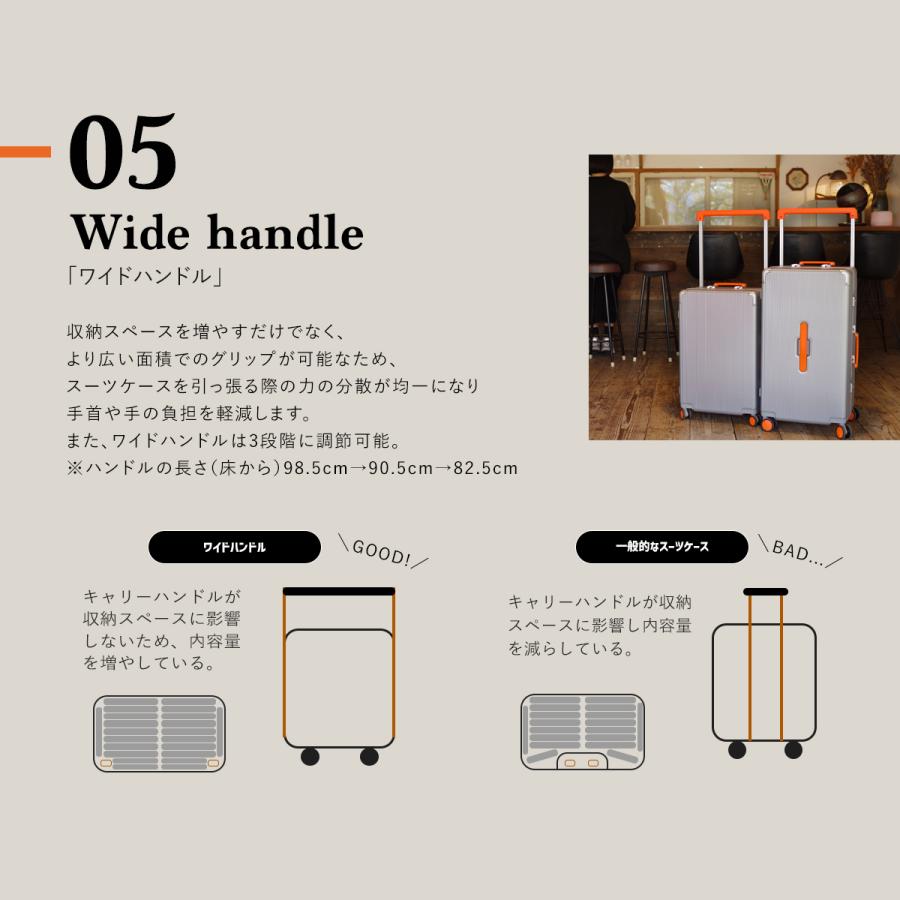 05

Wide handle

「ワイドハンドル」

収納スペースを増やすだけでなく、
より広い面積でのグリップが可能なため、
スーツケースを引っ張る際の力の分散が均一になり
手首や手の負担を軽減します。
また、ワイドハンドルは3段階に調節可能。
※ハンドルの長さ(床から)98.5cm→90.5cm→82.5cm

ワイドハンドル

GOOD!

キャリーハンドルが収納スペースに影響しないため、内容量を増やしている。

一般的なスーツケース

BAD...

キャリーハンドルが収納スペースに影響し内容量を減らしている。