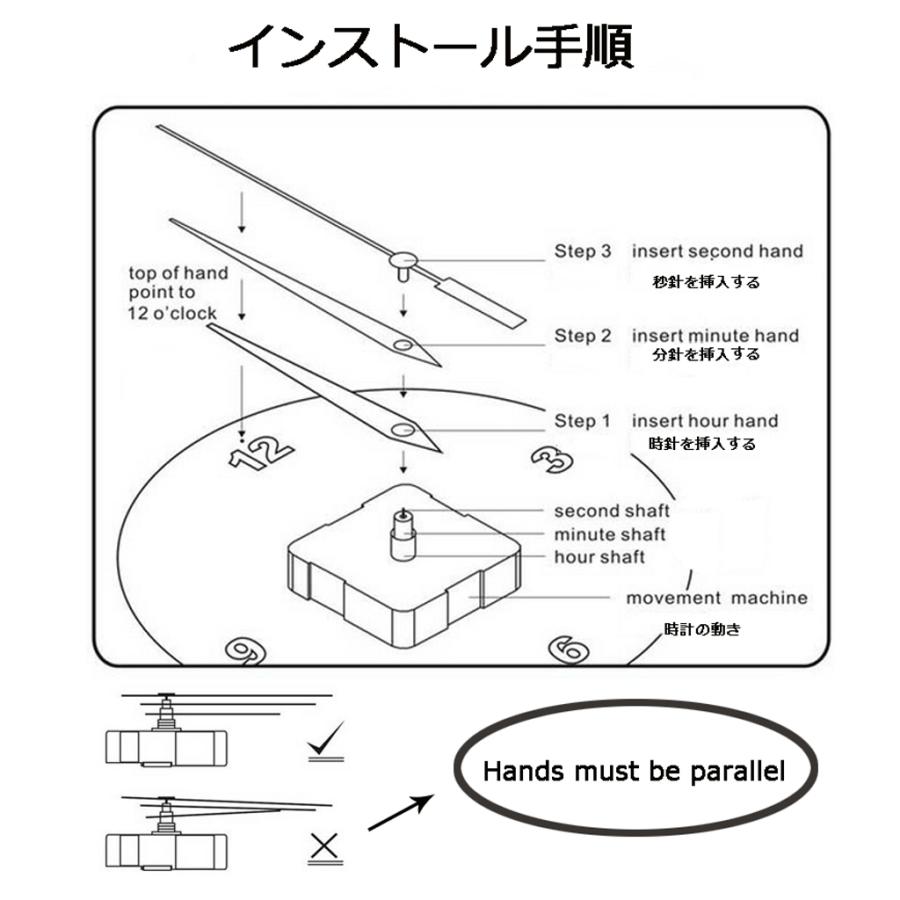 インストール手順

top of hand point to 12 o'clock

Step 3 insert second hand
秒針を挿入する

Step 2 insert minute hand
分針を挿入する

Step 1 insert hour hand
時針を挿入する

12

3

second shaft
minute shaft
hour shaft

movement machine
時計の動き

9

6

Hands must be parallel