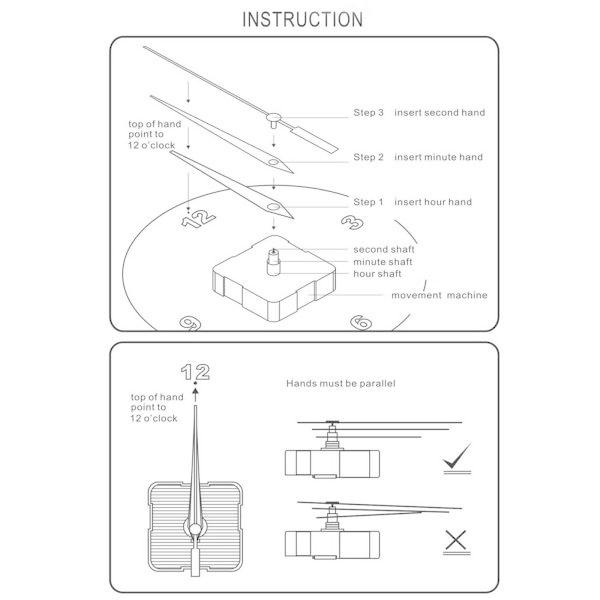 INSTRUCTION

top of hand point to 12 o'clock

Step 3 insert second hand

Step 2 insert minute hand

Step 1 insert hour hand

12

3

second shaft
minute shaft
hour shaft

movement machine

9

6

12

top of hand point to 12 o'clock

Hands must be parallel