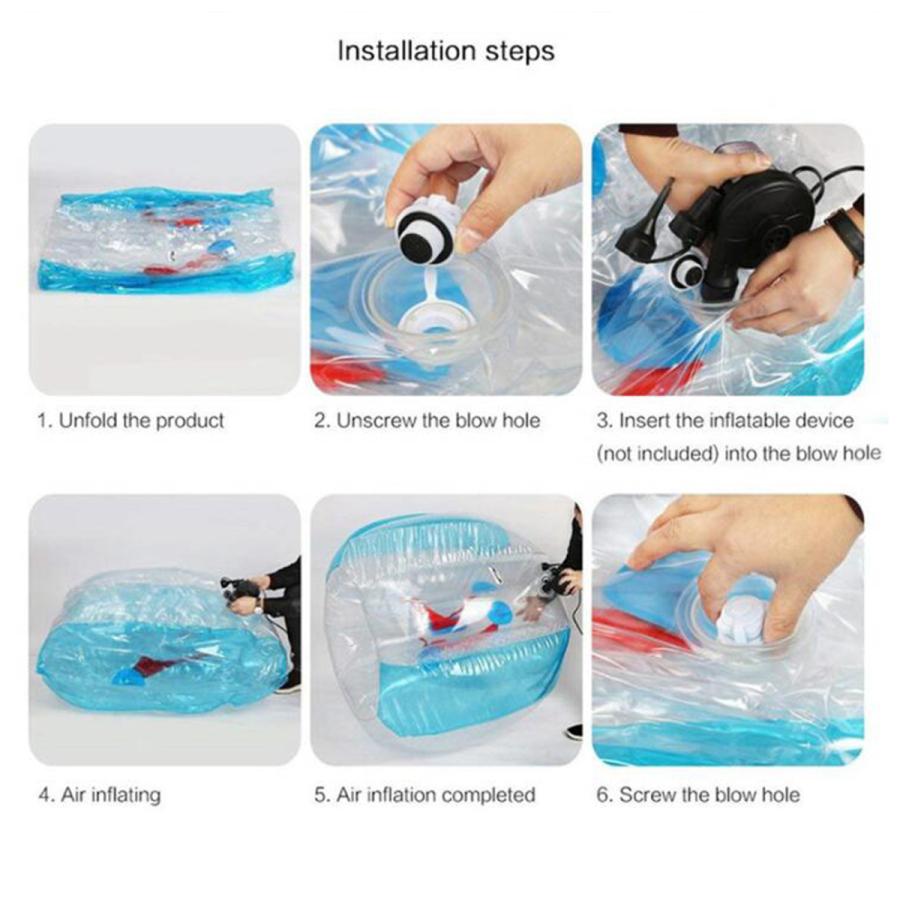 Installation steps

1. Unfold the product

2. Unscrew the blow hole

3. Insert the inflatable device (not included) into the blow hole

4. Air inflating

5. Air inflation completed

6. Screw the blow hole