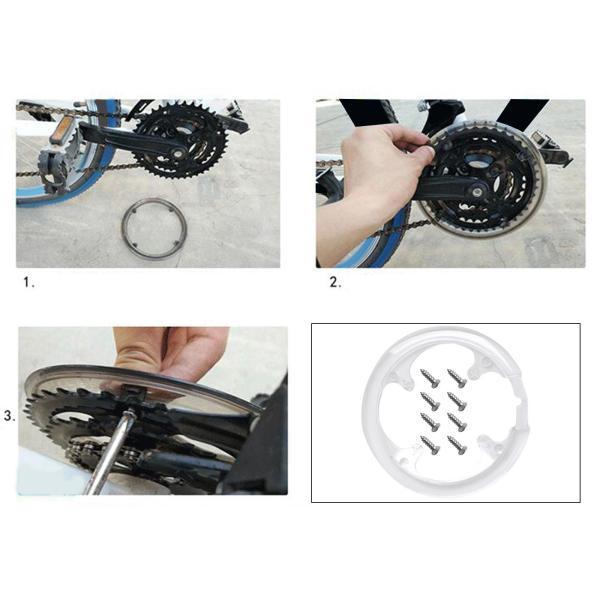 1.

2.

3.