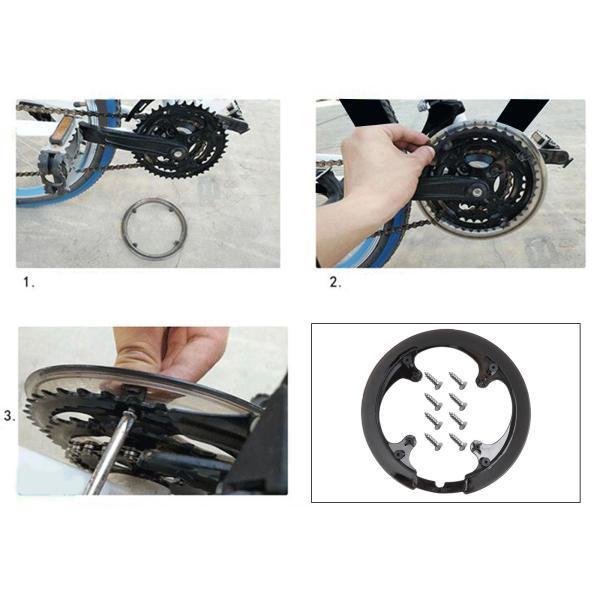 1.

2.

3.