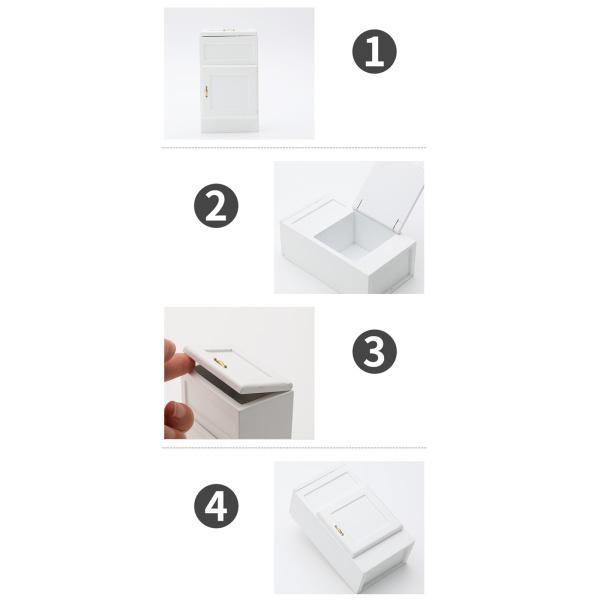 1

2

3

4