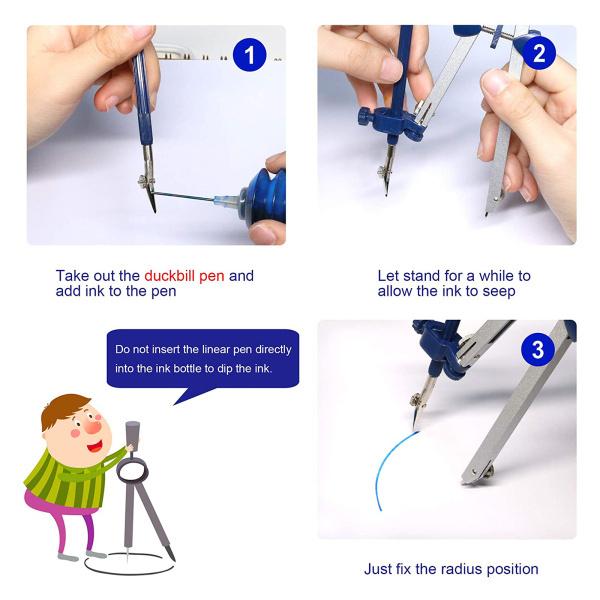 1

Take out the duckbill pen and add ink to the pen

2

Let stand for a while to allow the ink to seep

Do not insert the linear pen directly into the ink bottle to dip the ink.

3

Just fix the radius position