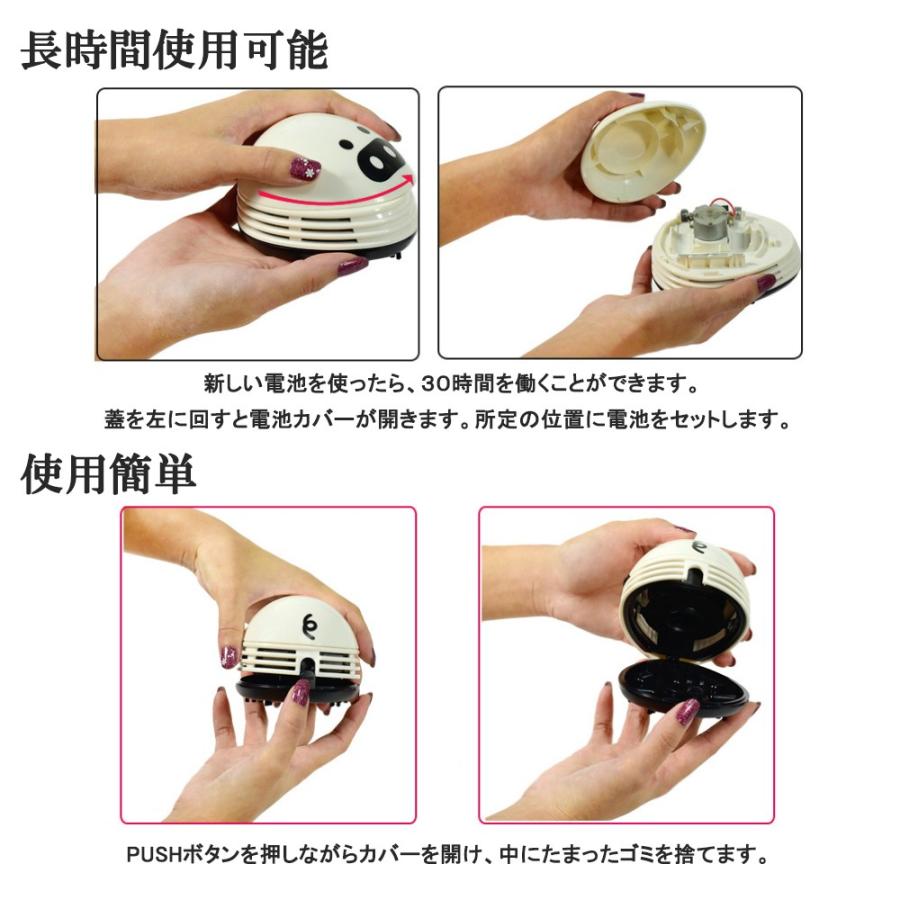 長時間使用可能

新しい電池を使ったら、30時間を働くことができます。
蓋を左に回すと電池カバーが開きます。所定の位置に電池をセットします。

使用簡単

PUSHボタンを押しながらカバーを開け、中にたまったゴミを捨てます。