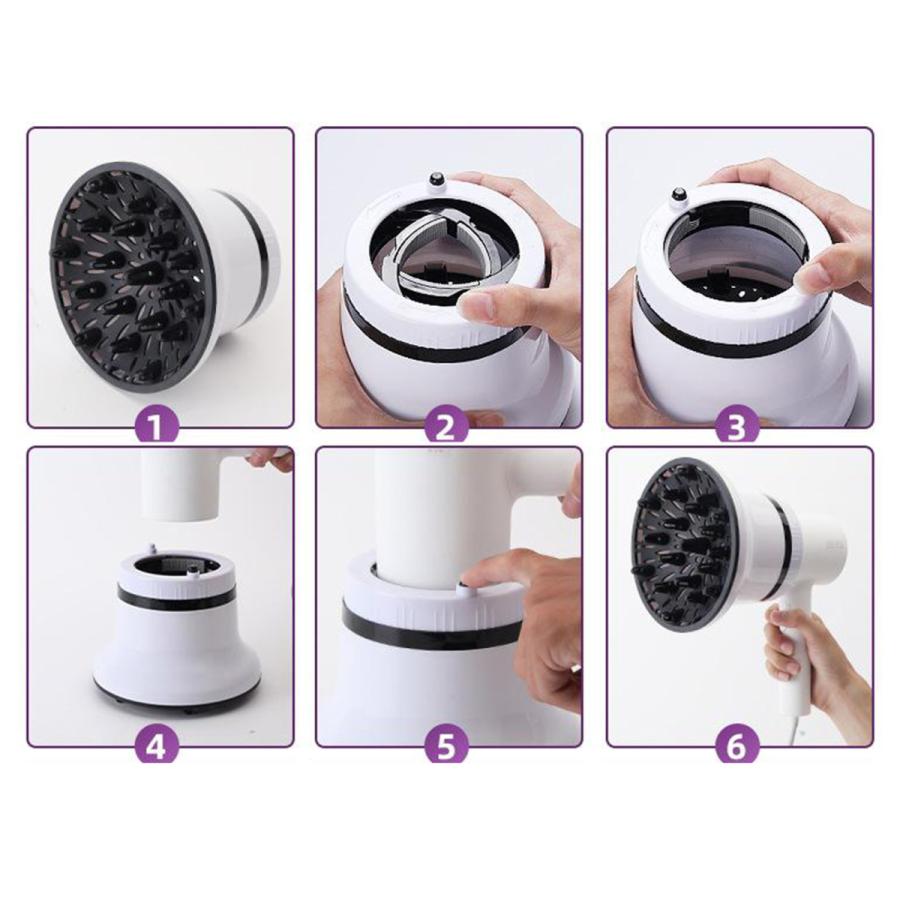 1
2
3
4
5
6