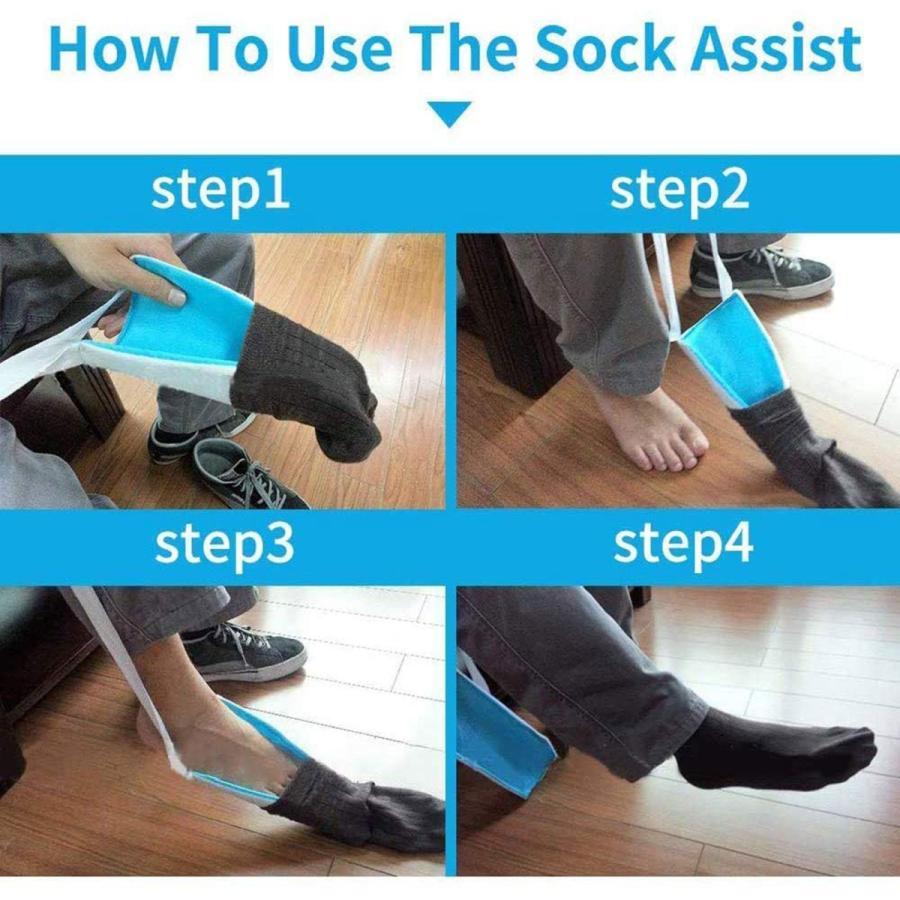 How To Use The Sock Assist

step1

step2

step3

step4