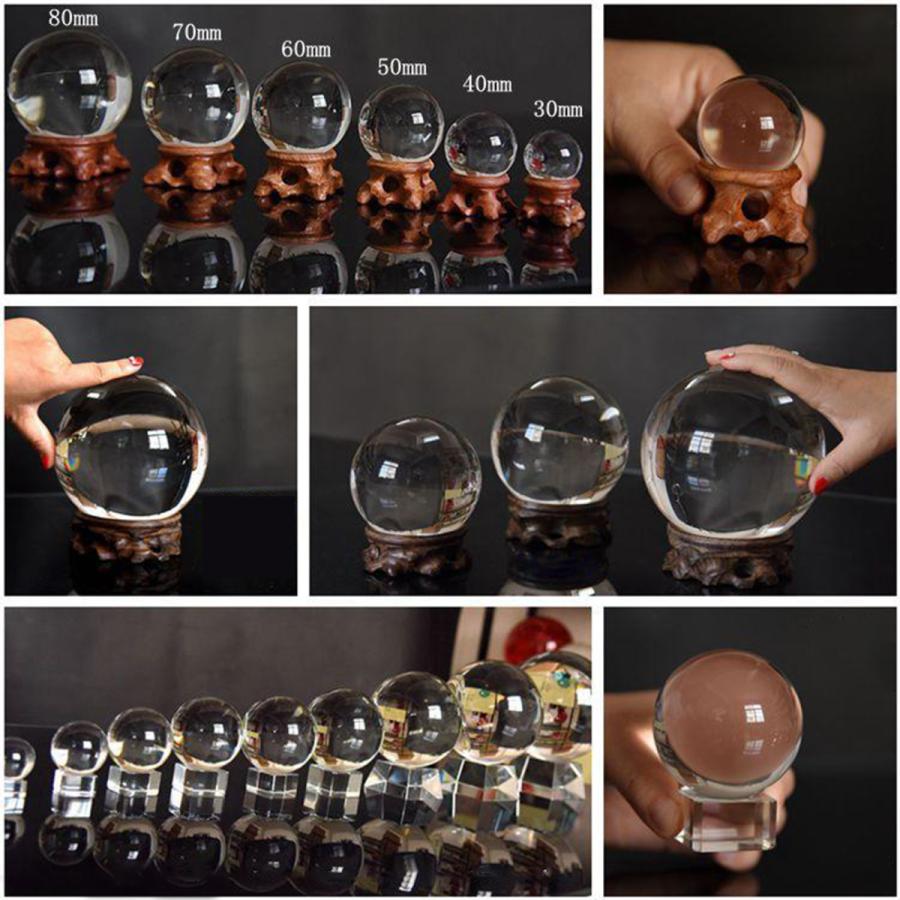 80mm 70mm 60mm 50mm 40mm 30mm