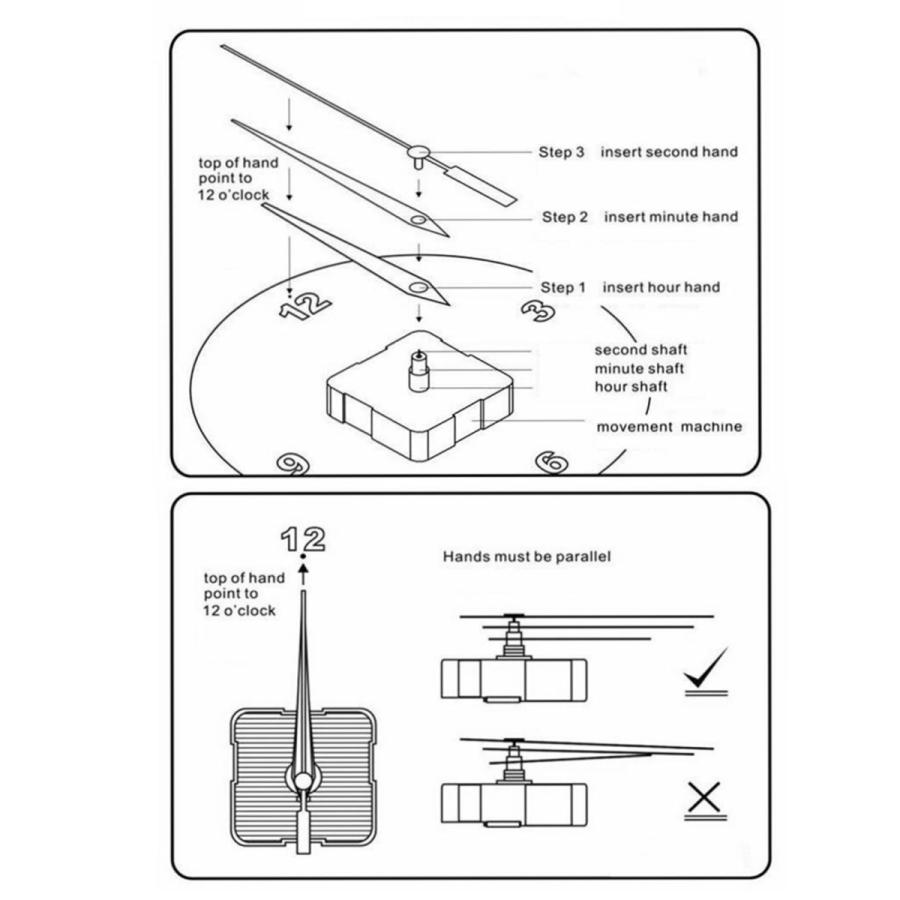 top of hand point to 12 o'clock

Step 3 insert second hand

Step 2 insert minute hand

Step 1 insert hour hand

12

3

second shaft
minute shaft
hour shaft

movement machine

9

6

12

top of hand point to 12 o'clock

Hands must be parallel