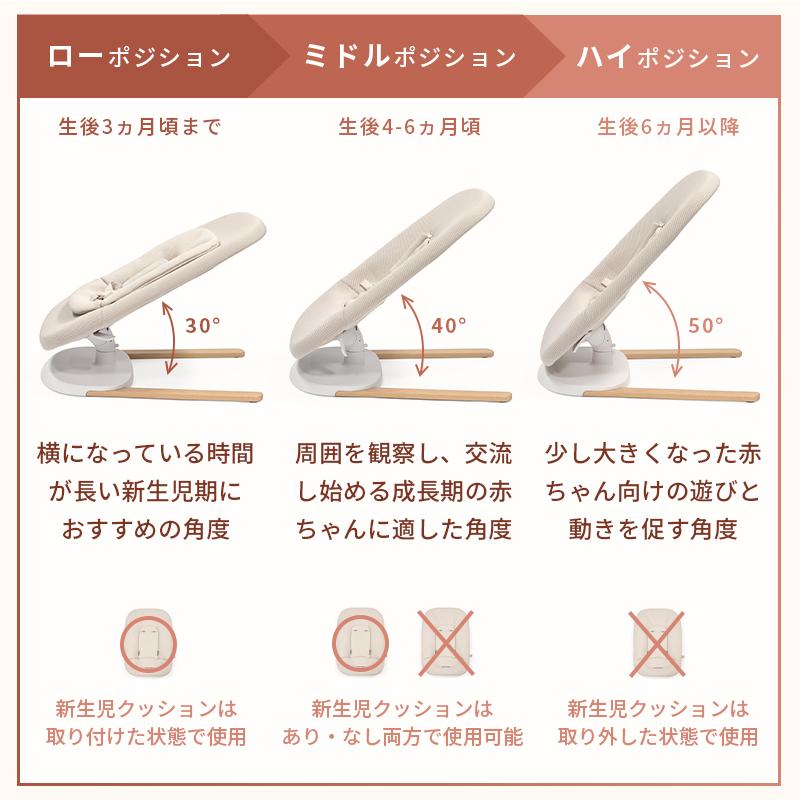 ローポジション

生後3ヵ月頃まで

30°

横になっている時間が長い新生児期におすすめの角度

新生児クッションは取り付けた状態で使用

ミドルポジション

生後4-6ヵ月頃

40°

周囲を観察し、交流し始める成長期の赤ちゃんに適した角度

新生児クッションはあり・なし両方で使用可能

ハイポジション

生後6ヵ月以降

50°

少し大きくなった赤ちゃん向けの遊びと動きを促す角度

新生児クッションは取り外した状態で使用