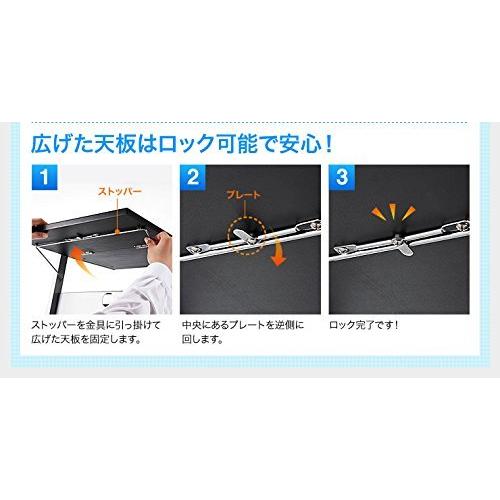 広げた天板はロック可能で安心！

1

ストッパー

ストッパーを金具に引っ掛けて広げた天板を固定します。

2

プレート

中央にあるプレートを逆側に回します。

3

ロック完了です！