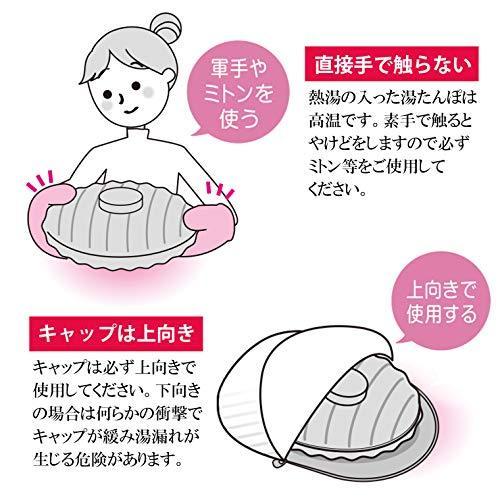 軍手やミトンを使う

直接手で触らない

熱湯の入った湯たんぽは高温です。素手で触るとやけどをしますので必ずミトン等をご使用してください。

上向きで使用する

キャップは上向き

キャップは必ず上向きで使用してください。下向きの場合は何らかの衝撃でキャップが緩み湯漏れが生じる危険があります。