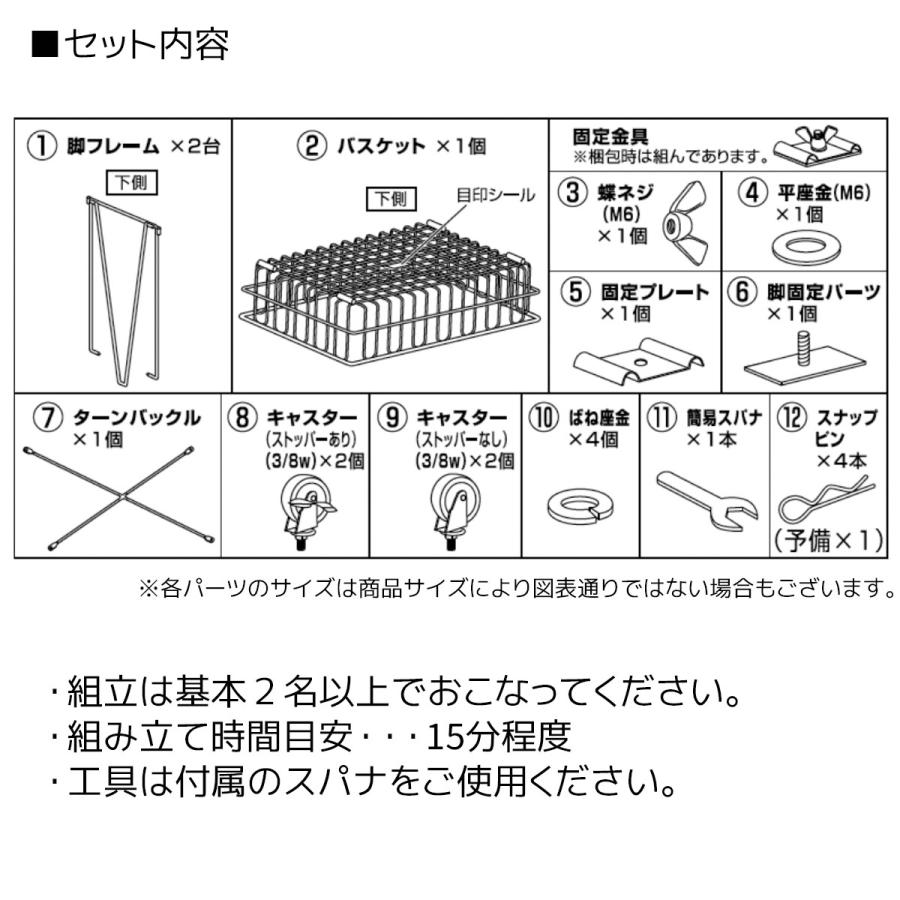 ■セット内容

① 脚フレーム ×2台
下側

② バスケット ×1個
下側
目印シール

固定金具
※梱包時は組んであります。

③ 蝶ネジ (M6) ×1個

④ 平座金(M6) ×1個

⑤ 固定プレート ×1個

⑥ 脚固定パーツ ×1個

⑦ ターンバックル ×1個

⑧ キャスター (ストッパーあり) (3/8w)×2個

⑨ キャスター (ストッパーなし) (3/8w)×2個

⑩ ばね座金 ×4個

⑪ 簡易スパナ ×1本

⑫ スナップピン ×4本 (予備×1)

※各パーツのサイズは商品サイズにより図表通りではない場合もございます。

・組立は基本２名以上でおこなってください。
・組み立て時間目安・・・15分程度
・工具は付属のスパナをご使用ください。