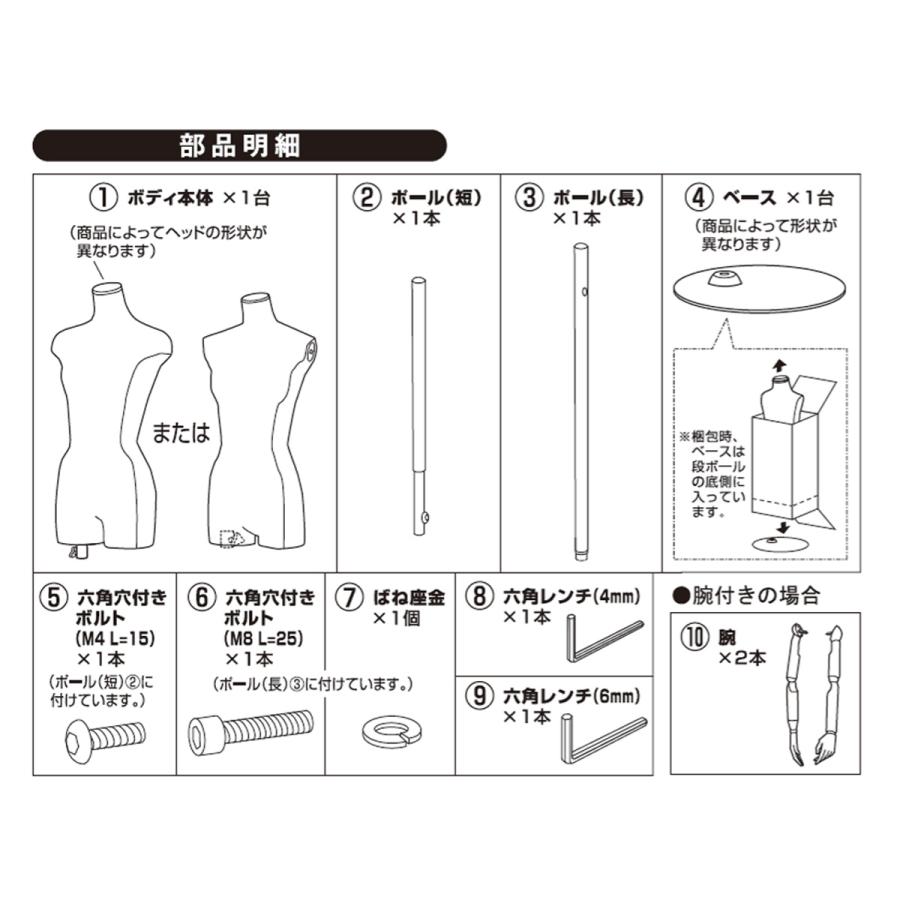 部品明細

① ボディ本体 ×1台
（商品によってヘッドの形状が異なります）

または

② ポール（短）
×1本

③ ポール（長）
×1本

④ ベース ×1台
（商品によって形状が異なります）

※梱包時、ベースは段ボールの底側に入っています。

⑤ 六角穴付きボルト
(M4 L=15)
×1本
（ポール（短）②に付けています。）

⑥ 六角穴付きボルト
(M8 L=25)
×1本
（ポール（長）③に付けています。）

⑦ ばね座金
×1個

⑧ 六角レンチ(4mm)
×1本

⑨ 六角レンチ(6mm)
×1本

●腕付きの場合

⑩ 腕
×2本