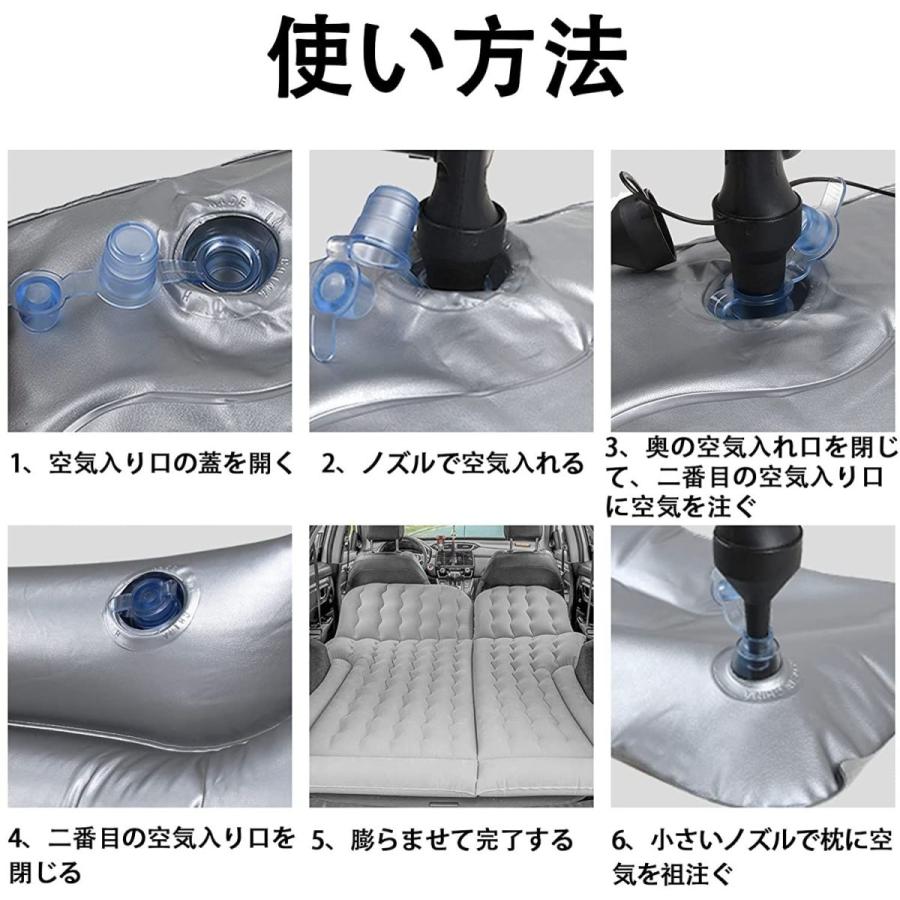 使い方法

1、空気入り口の蓋を開く

2、ノズルで空気入れる

3、奥の空気入れ口を閉じて、二番目の空気入り口に空気を注ぐ

4、二番目の空気入り口を閉じる

5、膨らませて完了する

6、小さいノズルで枕に空気を祖注ぐ