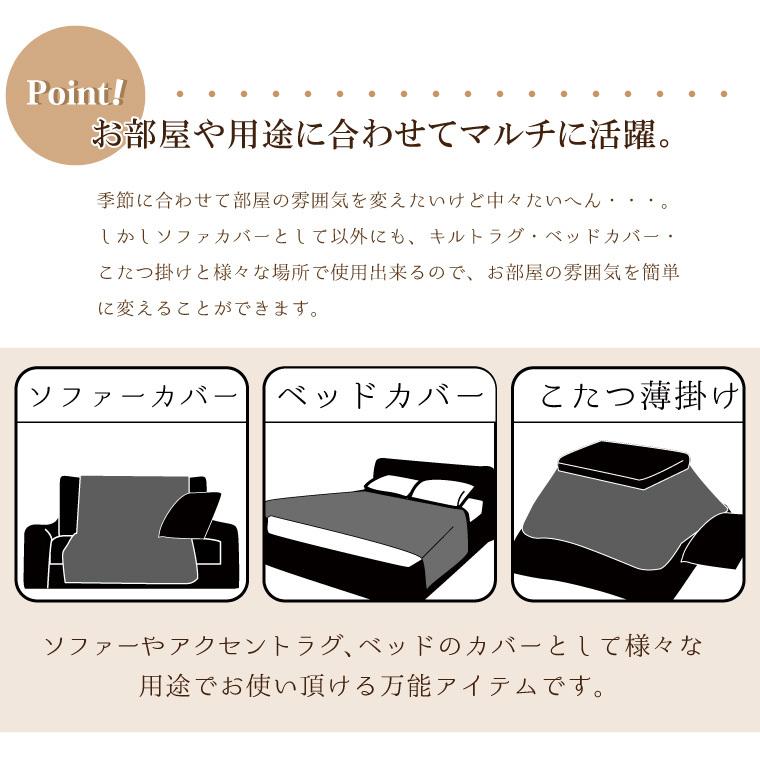 Point!

お部屋や用途に合わせてマルチに活躍。

季節に合わせて部屋の雰囲気を変えたいけど中々たいへん・・・。しかしソファカバーとして以外にも、キルトラグ・ベッドカバー・こたつ掛けと様々な場所で使用出来るので、お部屋の雰囲気を簡単に変えることができます。

ソファーカバー

ベッドカバー

こたつ薄掛け

ソファーやアクセントラグ、ベッドのカバーとして様々な用途でお使い頂ける万能アイテムです。