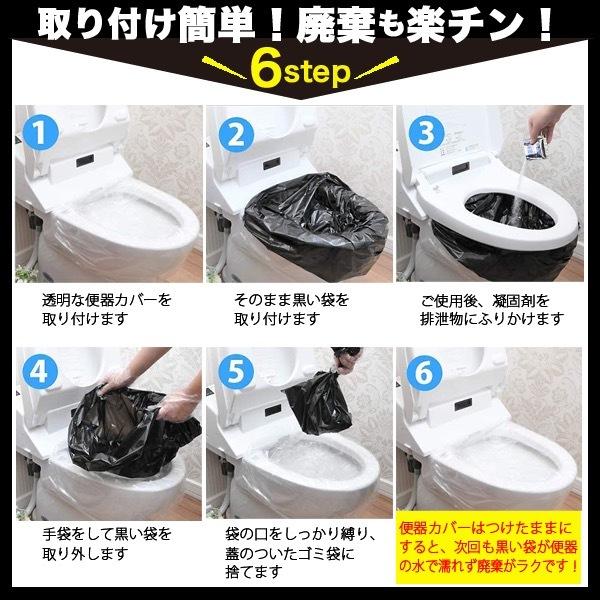 取り付け簡単！廃棄も楽チン！

6step

1

透明な便器カバーを取り付けます

2

そのまま黒い袋を取り付けます

3

ご使用後、凝固剤を排泄物にふりかけます

4

手袋をして黒い袋を取り外します

5

袋の口をしっかり縛り、蓋のついたゴミ袋に捨てます

6

便器カバーはつけたままにすると、次回も黒い袋が便器の水で濡れず廃棄がラクです！