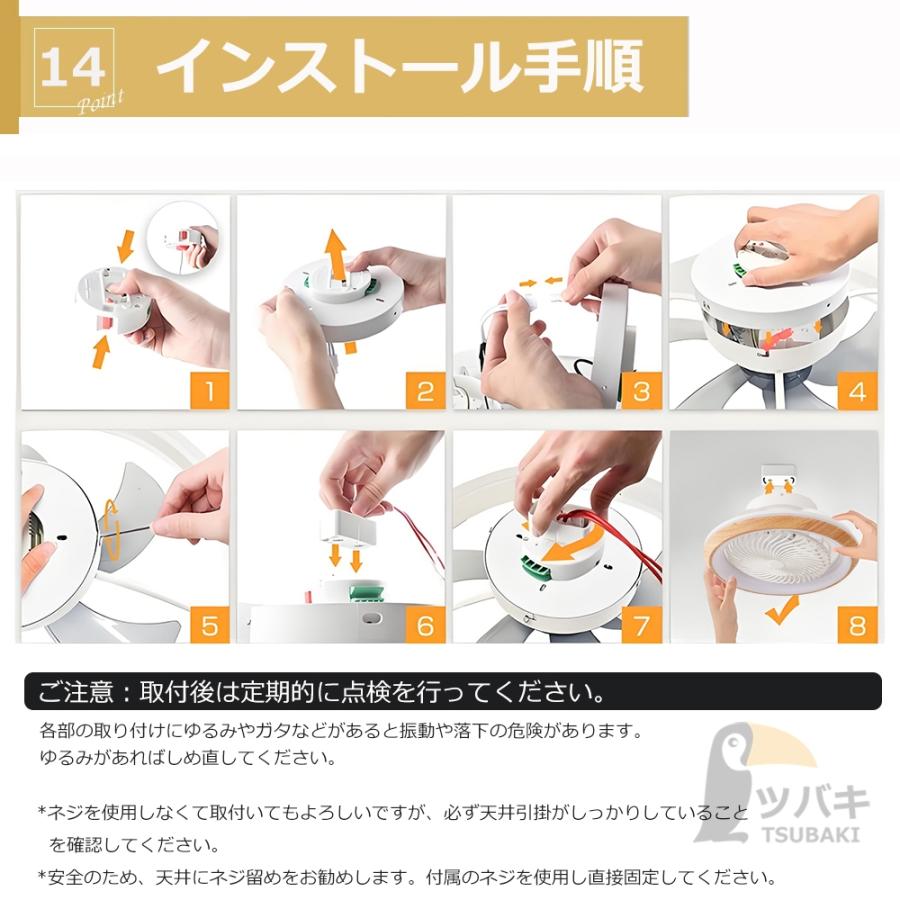 14 Point インストール手順

1

2

3

4

5

6

7

8

ご注意：取付後は定期的に点検を行ってください。

各部の取り付けにゆるみやガタなどがあると振動や落下の危険があります。
ゆるみがあればしめ直してください。

*ネジを使用しなくて取付いてもよろしいですが、必ず天井引掛がしっかりしていることを確認してください。

*安全のため、天井にネジ留めをお勧めします。付属のネジを使用し直接固定してください。

ツバキ TSUBAKI