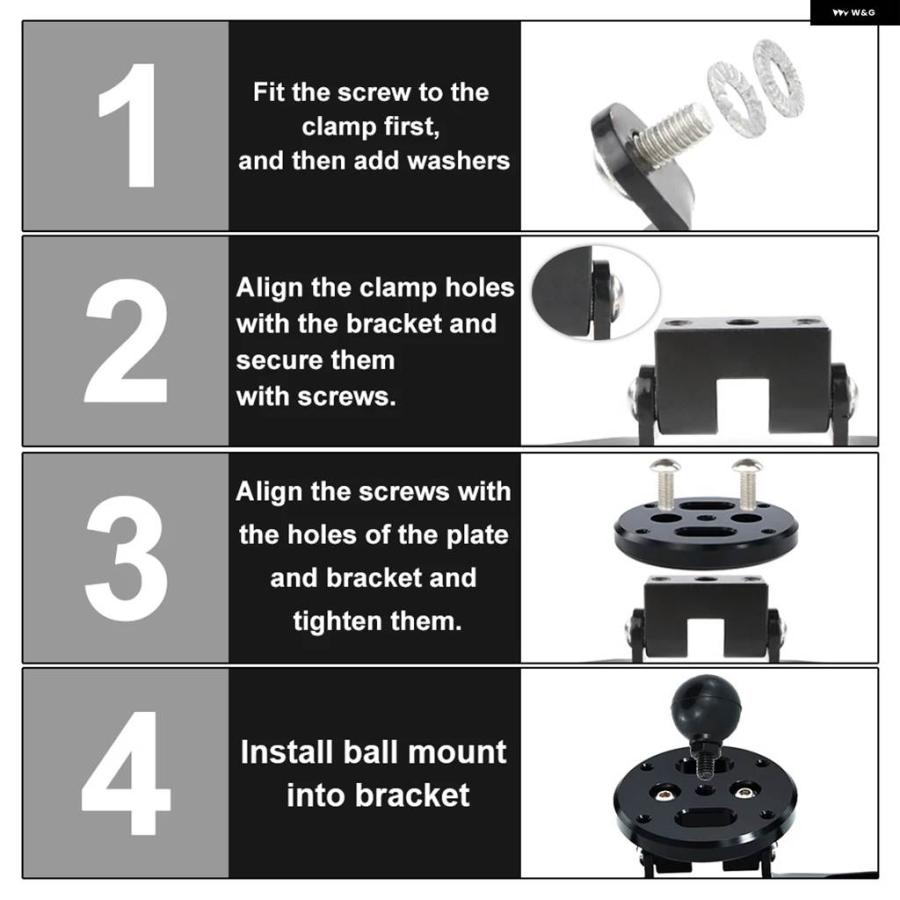 W&G

1

Fit the screw to the clamp first, and then add washers

2

Align the clamp holes with the bracket and secure them with screws.

3

Align the screws with the holes of the plate and bracket and tighten them.

4

Install ball mount into bracket