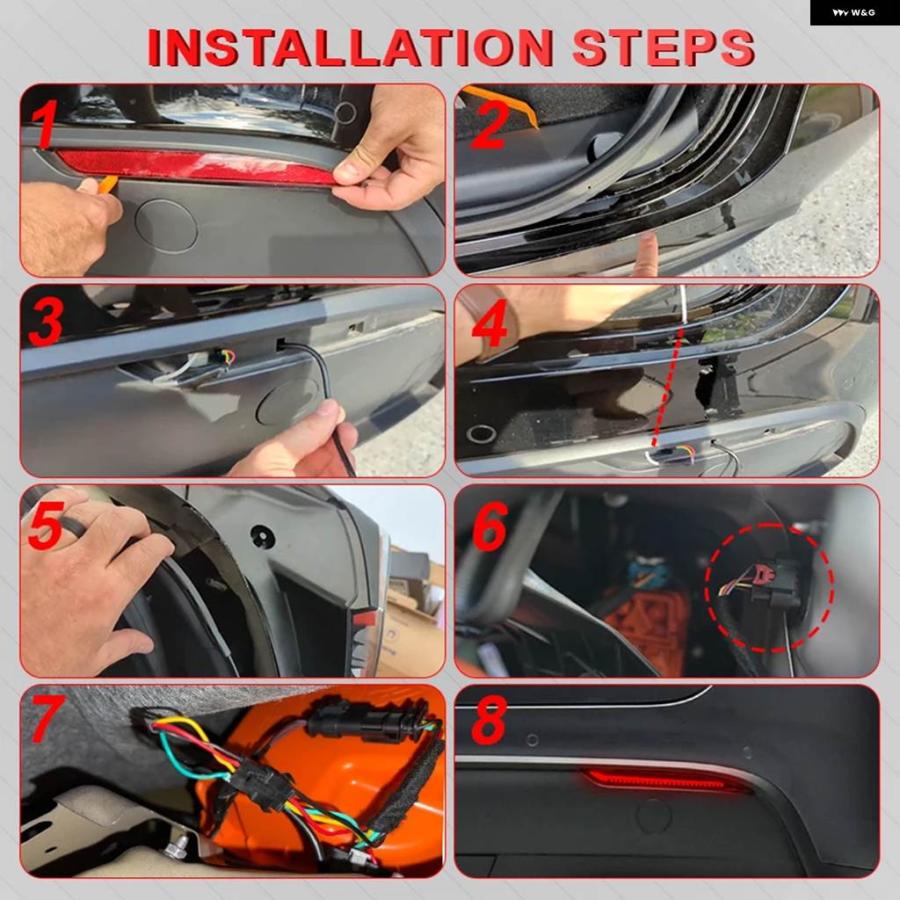 W&G

INSTALLATION STEPS

1

2

3

4

5

6

7

8