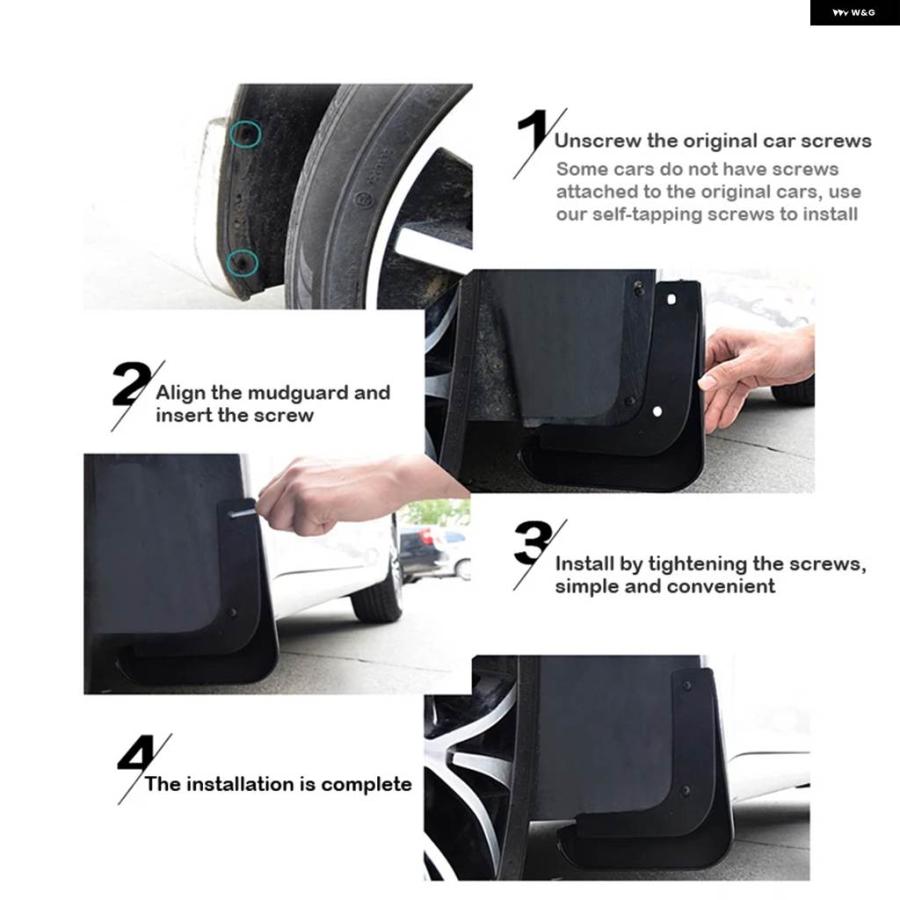 W&G

1 Unscrew the original car screws

Some cars do not have screws attached to the original cars, use our self-tapping screws to install

2 Align the mudguard and insert the screw

3 Install by tightening the screws, simple and convenient

4 The installation is complete