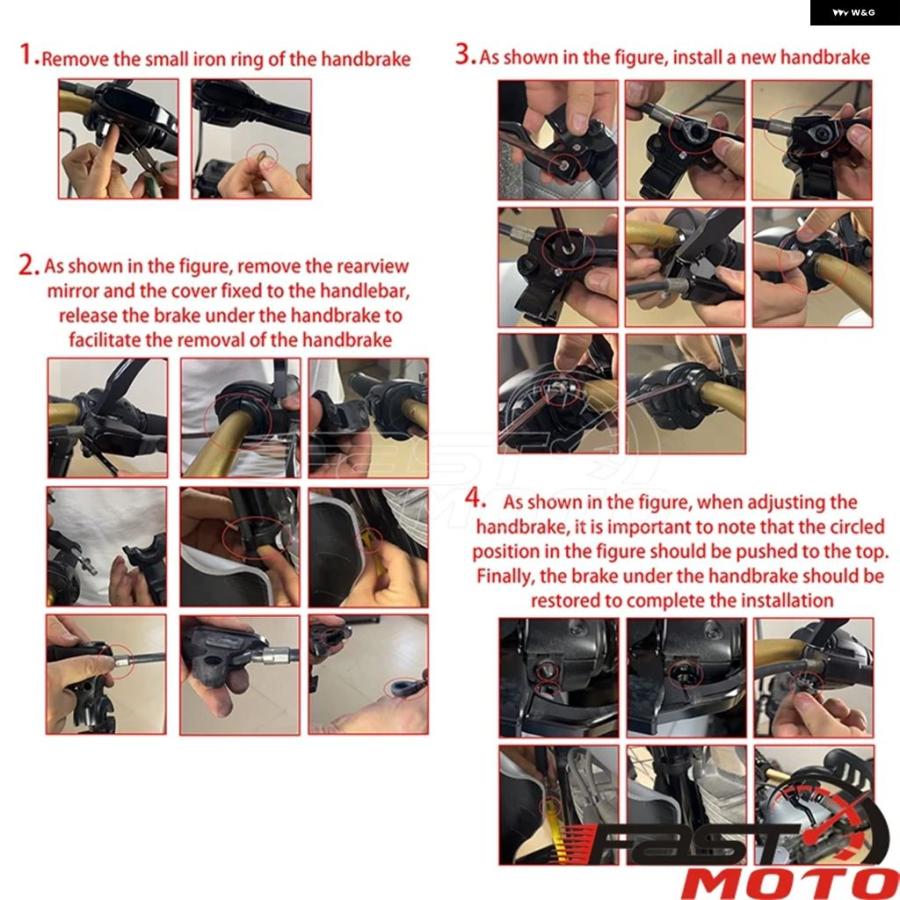 W&G

1. Remove the small iron ring of the handbrake

2. As shown in the figure, remove the rearview mirror and the cover fixed to the handlebar, release the brake under the handbrake to facilitate the removal of the handbrake

3. As shown in the figure, install a new handbrake

4. As shown in the figure, when adjusting the handbrake, it is important to note that the circled position in the figure should be pushed to the top. Finally, the brake under the handbrake should be restored to complete the installation

FAST MOTO