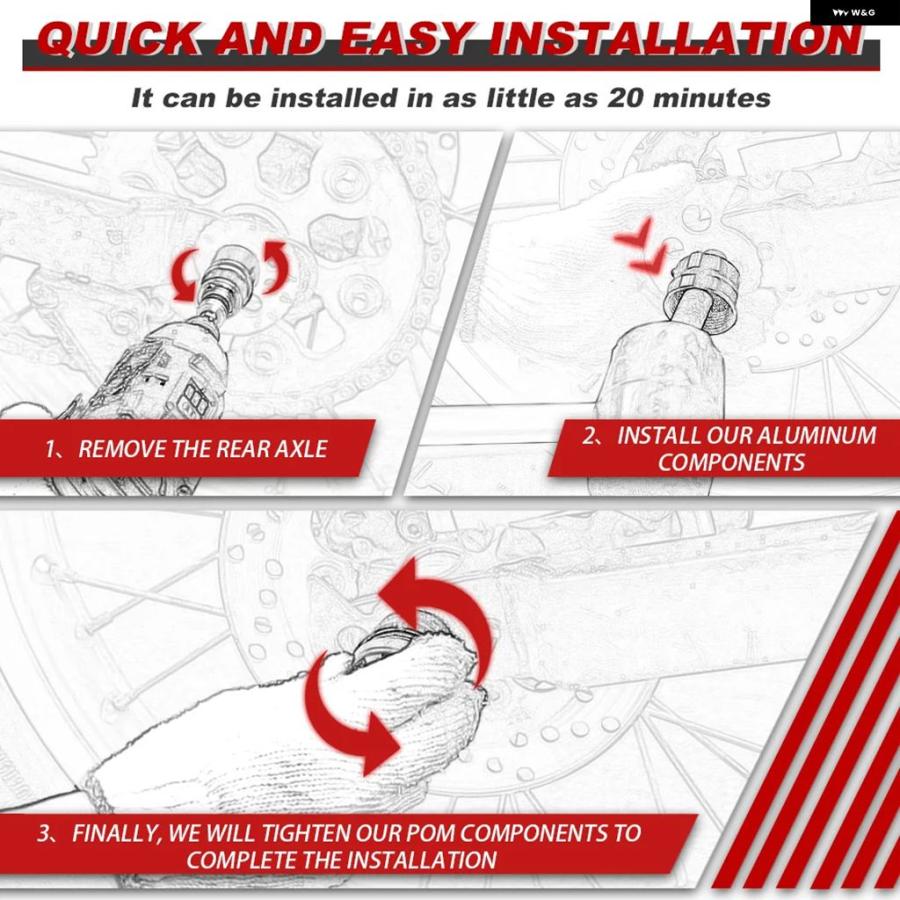 W&G

QUICK AND EASY INSTALLATION

It can be installed in as little as 20 minutes

1、REMOVE THE REAR AXLE

2、INSTALL OUR ALUMINUM COMPONENTS

3、FINALLY, WE WILL TIGHTEN OUR POM COMPONENTS TO COMPLETE THE INSTALLATION