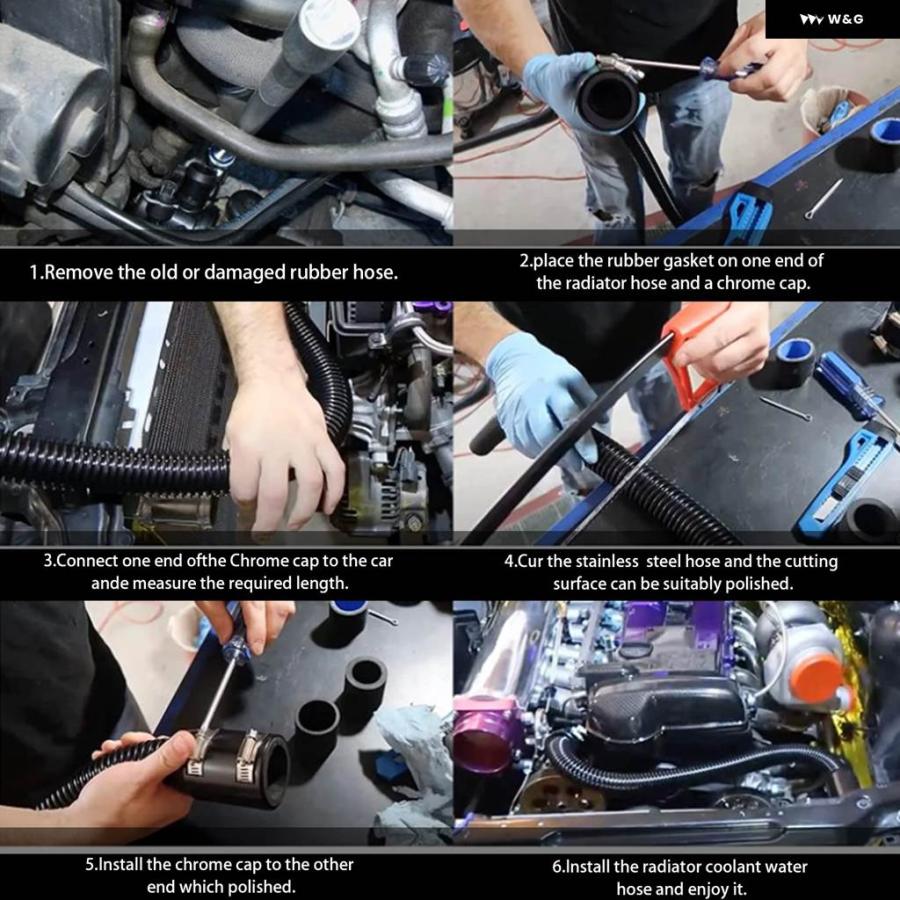 W&G

1.Remove the old or damaged rubber hose.

2.place the rubber gasket on one end of the radiator hose and a chrome cap.

3.Connect one end ofthe Chrome cap to the car ande measure the required length.

4.Cur the stainless steel hose and the cutting surface can be suitably polished.

5.Install the chrome cap to the other end which polished.

6.Install the radiator coolant water hose and enjoy it.