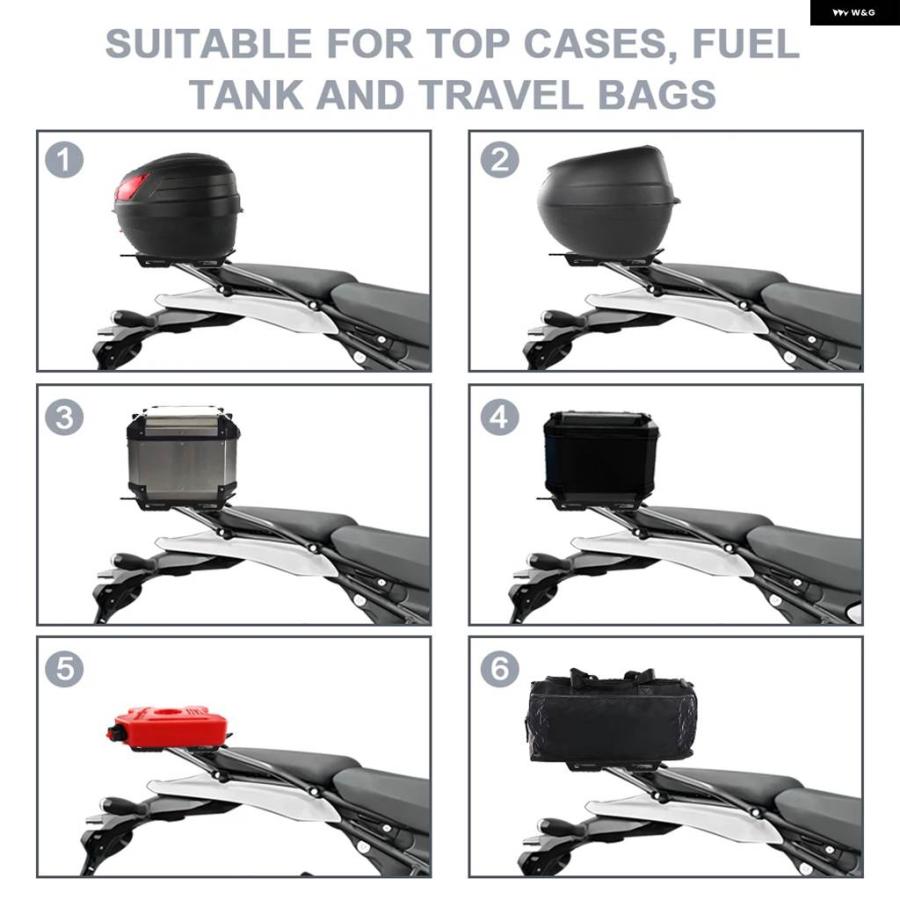 W&G

SUITABLE FOR TOP CASES, FUEL TANK AND TRAVEL BAGS

1

2

3

4

5

6