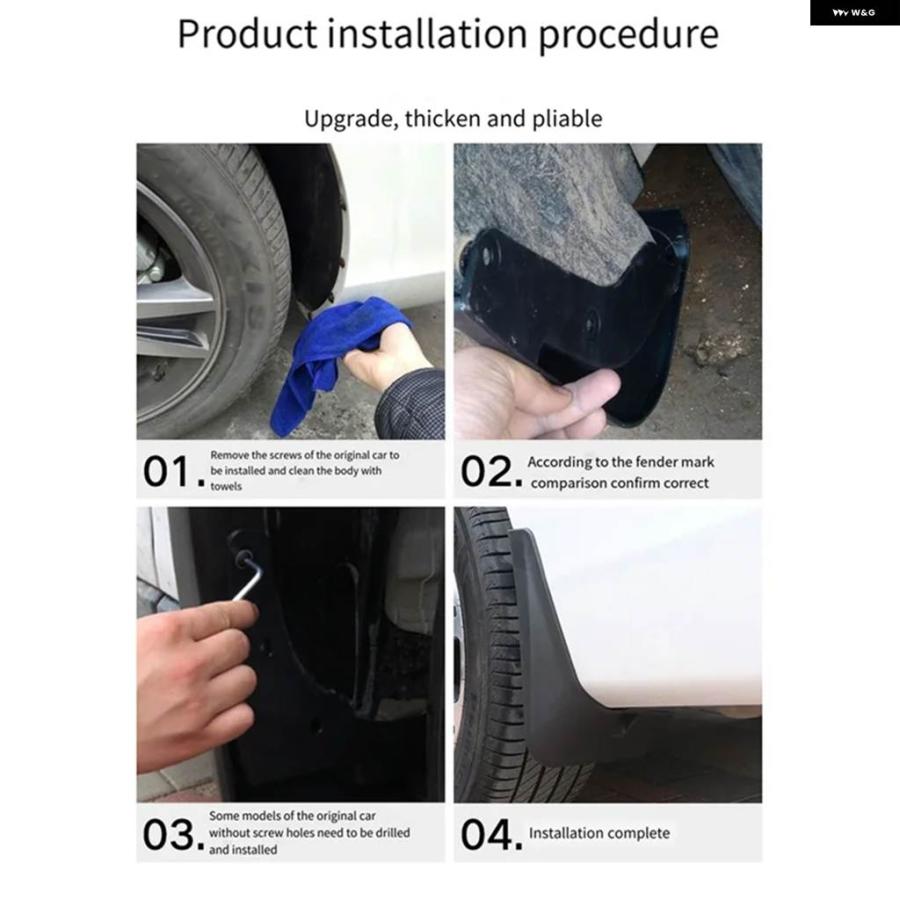 W&G

Product installation procedure

Upgrade, thicken and pliable

01. Remove the screws of the original car to be installed and clean the body with towels

02. According to the fender mark comparison confirm correct

03. Some models of the original car without screw holes need to be drilled and installed

04. Installation complete