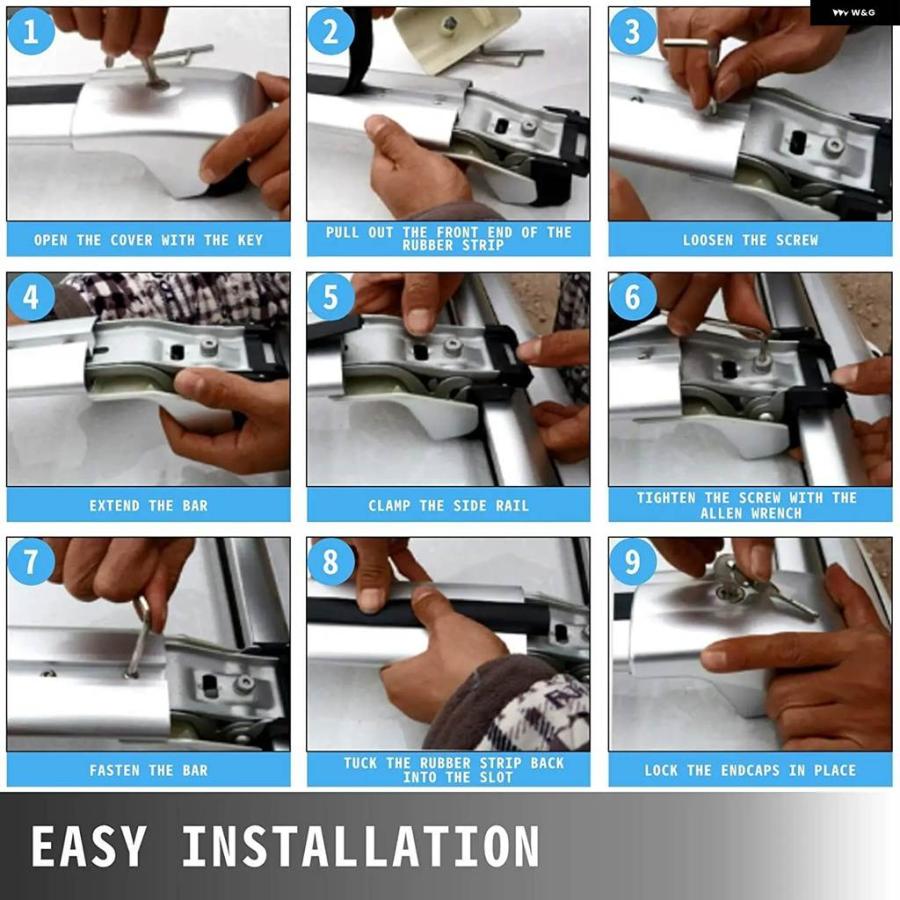 W&G

1
OPEN THE COVER WITH THE KEY

2
PULL OUT THE FRONT END OF THE RUBBER STRIP

3
LOOSEN THE SCREW

4
EXTEND THE BAR

5
CLAMP THE SIDE RAIL

6
TIGHTEN THE SCREW WITH THE ALLEN WRENCH

7
FASTEN THE BAR

8
TUCK THE RUBBER STRIP BACK INTO THE SLOT

9
LOCK THE ENDCAPS IN PLACE

EASY INSTALLATION