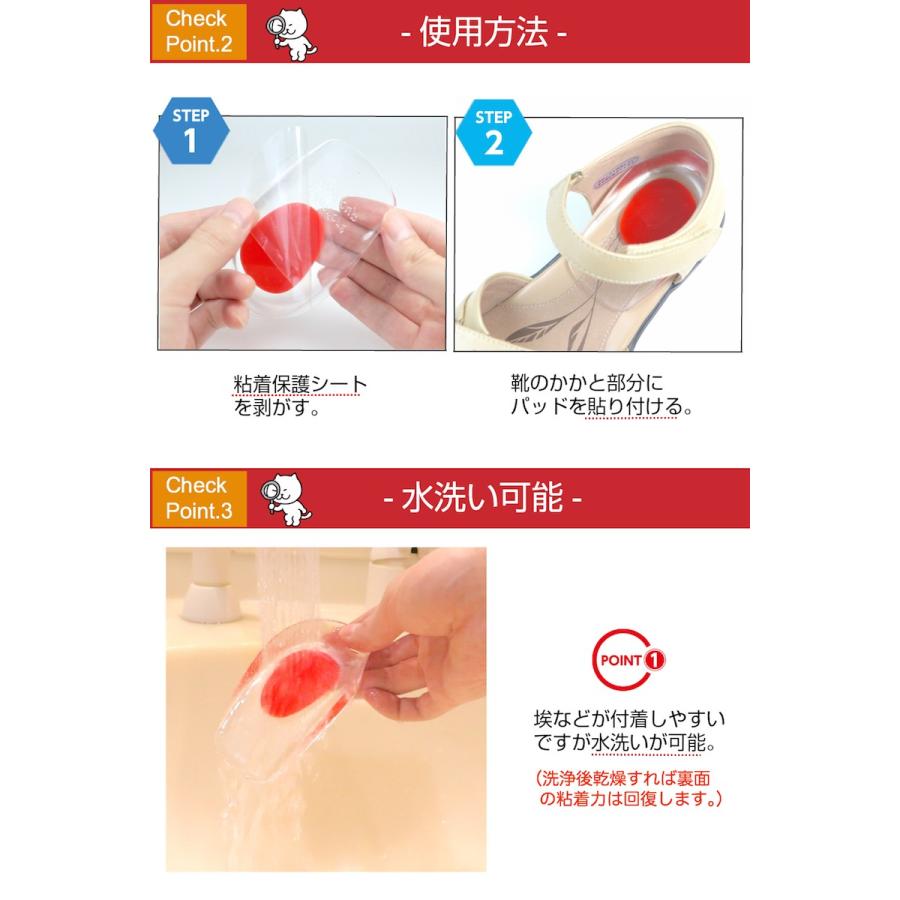 Check Point.2

- 使用方法 -

STEP 1

STEP 2

粘着保護シートを剥がす。

靴のかかと部分にパッドを貼り付ける。

Check Point.3

- 水洗い可能 -

POINT 1

埃などが付着しやすいですが水洗いが可能。

(洗浄後乾燥すれば裏面の粘着力は回復します。)