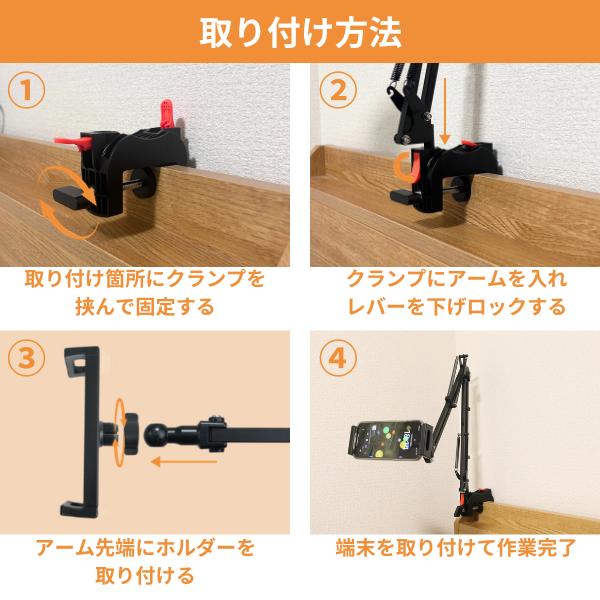 取り付け方法

1

取り付け箇所にクランプを挟んで固定する

2

クランプにアームを入れレバーを下げロックする

3

アーム先端にホルダーを取り付ける

4

端末を取り付けて作業完了