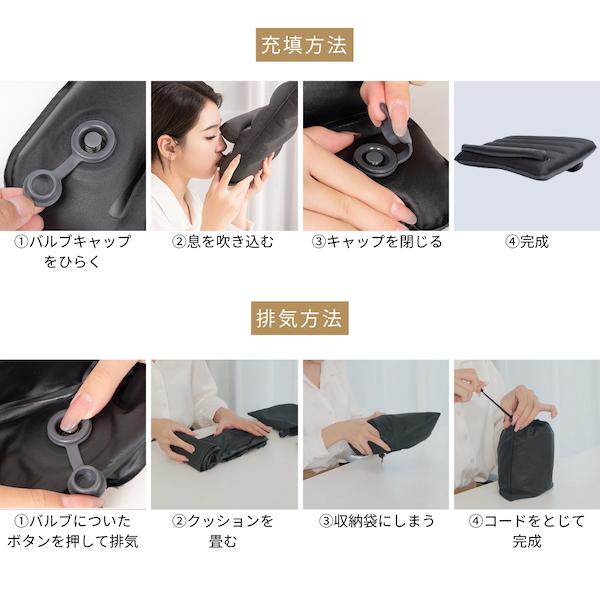 充填方法

①バルブキャップをひらく

②息を吹き込む

③キャップを閉じる

④完成

排気方法

①バルブについたボタンを押して排気

②クッションを畳む

③収納袋にしまう

④コードをとじて完成