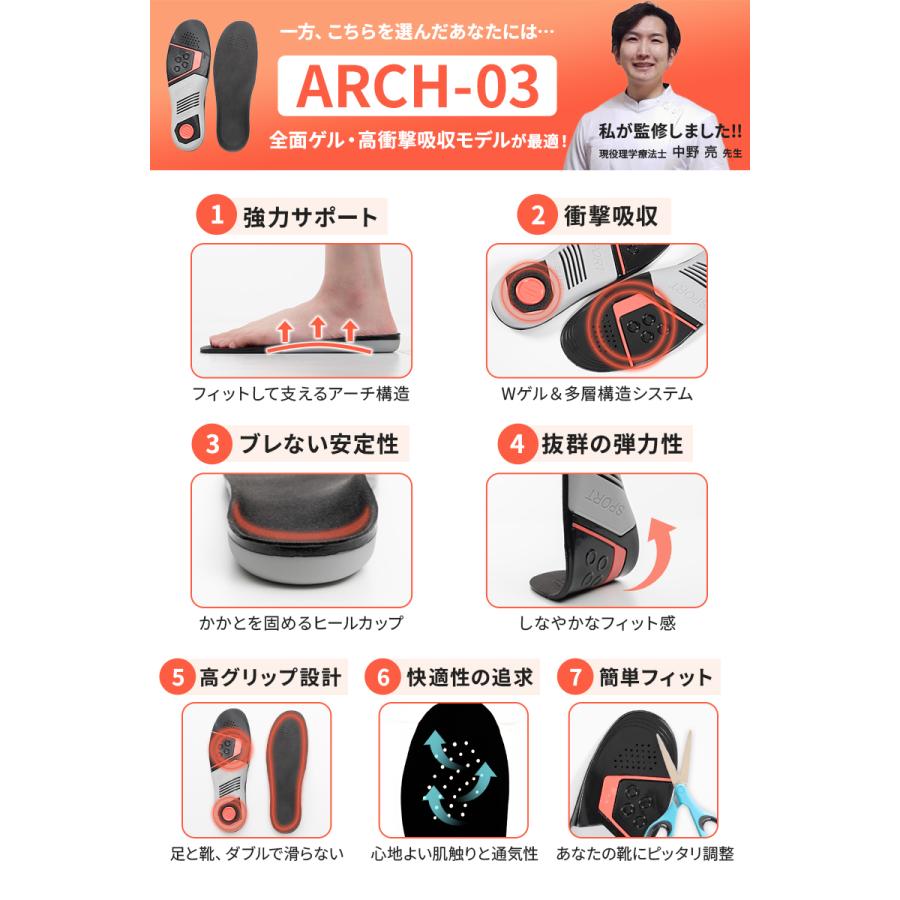 一方、こちらを選んだあなたには…

ARCH-03

全面ゲル・高衝撃吸収モデルが最適！

私が監修しました!!
現役理学療法士 中野 亮 先生

1 強力サポート

フィットして支えるアーチ構造

2 衝撃吸収

SPORT

Wゲル＆多層構造システム

3 ブレない安定性

かかとを固めるヒールカップ

4 抜群の弾力性

SPORT

しなやかなフィット感

5 高グリップ設計

足と靴、ダブルで滑らない

6 快適性の追求

心地よい肌触りと通気性

7 簡単フィット

あなたの靴にピッタリ調整