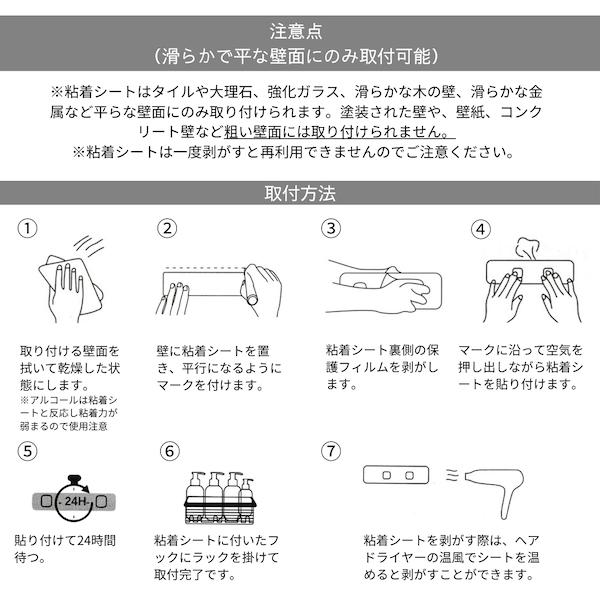 注意点
（滑らかで平な壁面にのみ取付可能）

※粘着シートはタイルや大理石、強化ガラス、滑らかな木の壁、滑らかな金属など平らな壁面にのみ取り付けられます。塗装された壁や、壁紙、コンクリート壁など粗い壁面には取り付けられません。
※粘着シートは一度剥がすと再利用できませんのでご注意ください。

取付方法

①
取り付ける壁面を拭いて乾燥した状態にします。
※アルコールは粘着シートと反応し粘着力が弱まるので使用注意

②
壁に粘着シートを置き、平行になるようにマークを付けます。

③
粘着シート裏側の保護フィルムを剥がします。

④
マークに沿って空気を押し出しながら粘着シートを貼り付けます。

⑤
24H
貼り付けて24時間待つ。

⑥
粘着シートに付いたフックにラックを掛けて取付完了です。

⑦
粘着シートを剥がす際は、ヘアドライヤーの温風でシートを温めると剥がすことができます。