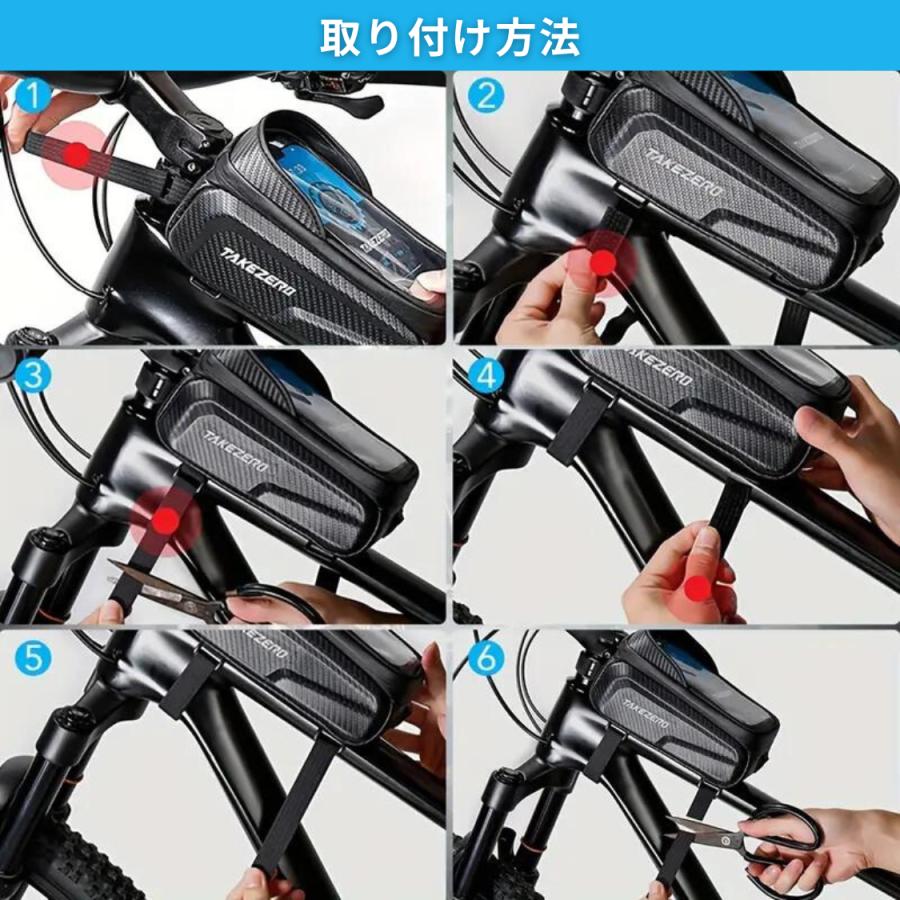 取り付け方法

1

TAKEZERO

2

TAKEZERO

3

TAKEZERO

4

TAKEZERO

5

TAKEZERO

6

TAKEZERO