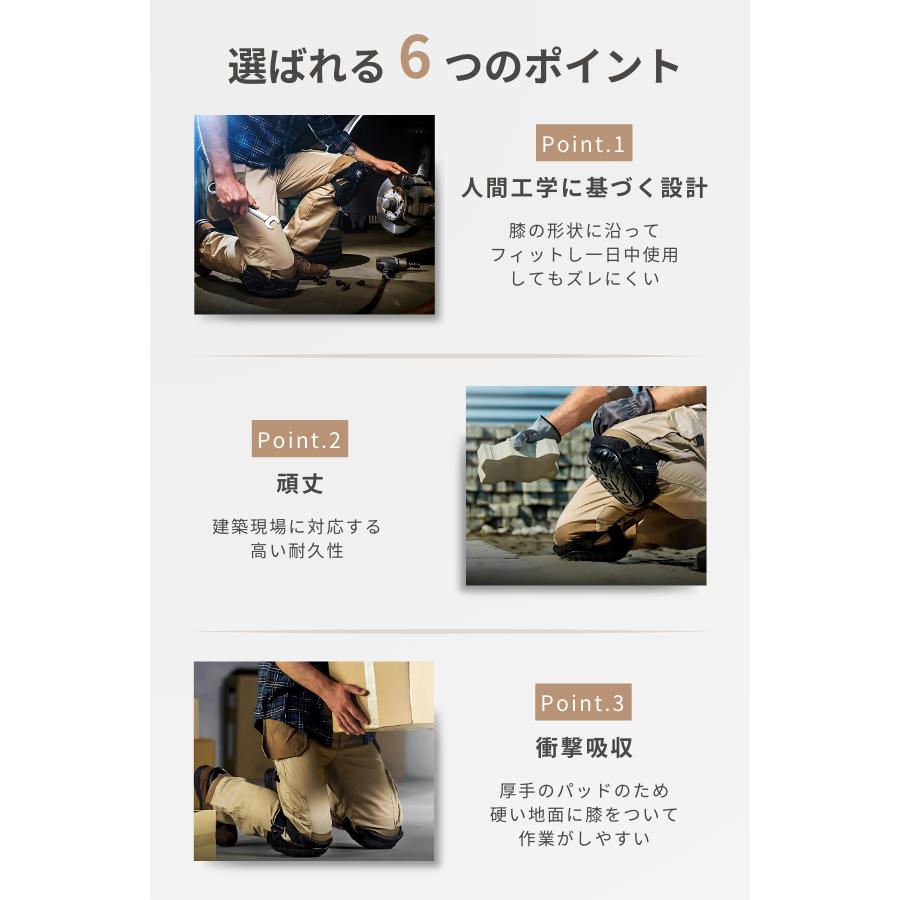 選ばれる 6 つのポイント

Point.1

人間工学に基づく設計

膝の形状に沿って
フィットし一日中使用
してもズレにくい

Point.2

頑丈

建築現場に対応する
高い耐久性

Point.3

衝撃吸収

厚手のパッドのため
硬い地面に膝をついて
作業がしやすい