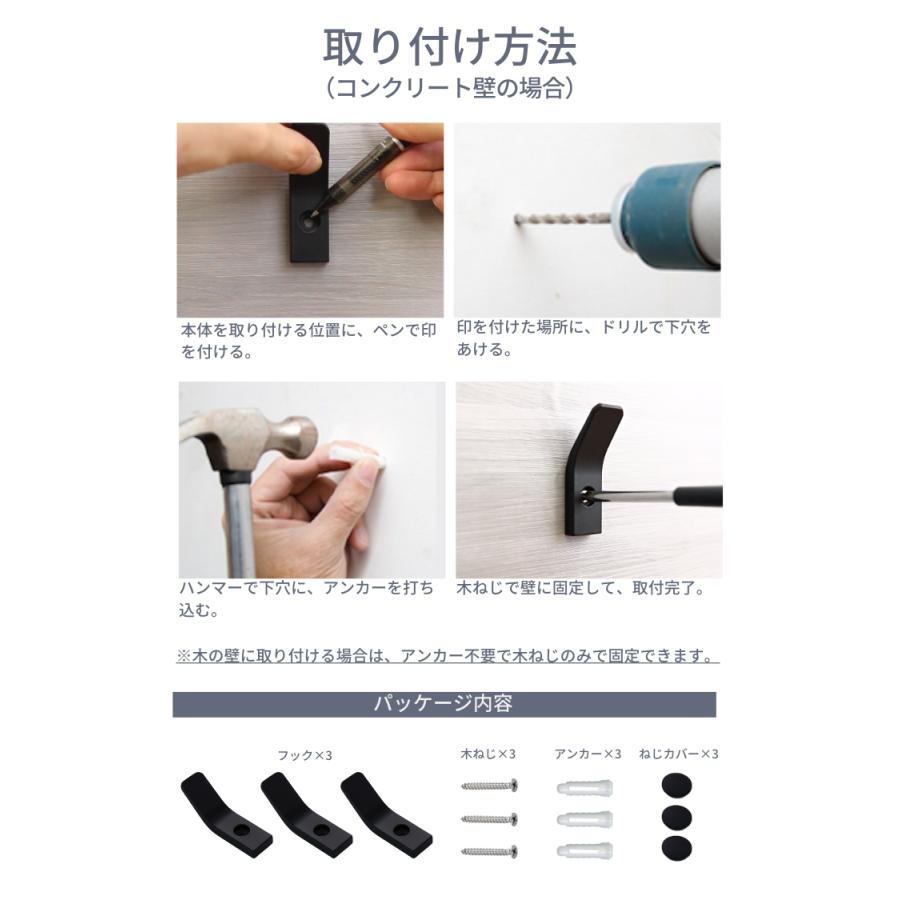 取り付け方法
（コンクリート壁の場合）

本体を取り付ける位置に、ペンで印を付ける。

印を付けた場所に、ドリルで下穴をあける。

ハンマーで下穴に、アンカーを打ち込む。

木ねじで壁に固定して、取付完了。

※木の壁に取り付ける場合は、アンカー不要で木ねじのみで固定できます。

パッケージ内容

フック×3

木ねじ×3

アンカー×3

ねじカバー×3