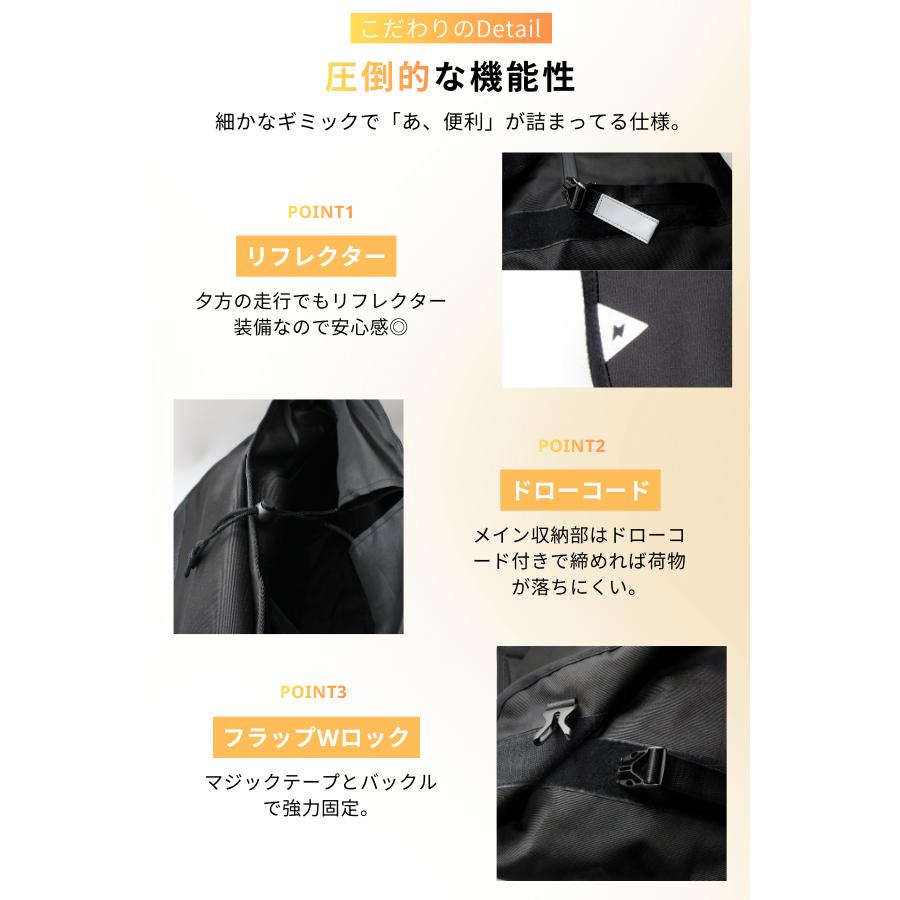 こだわりのDetail

圧倒的な機能性

細かなギミックで「あ、便利」が詰まってる仕様。

POINT1

リフレクター

夕方の走行でもリフレクター装備なので安心感◎

POINT2

ドローコード

メイン収納部はドローコード付きで締めれば荷物が落ちにくい。

POINT3

フラップWロック

マジックテープとバックルで強力固定。