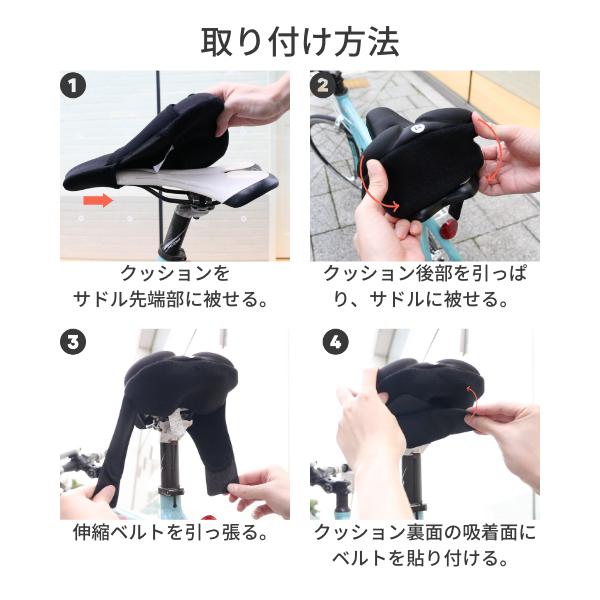 取り付け方法

1

クッションを
サドル先端部に被せる。

2

クッション後部を引っぱり、サドルに被せる。

3

伸縮ベルトを引っ張る。

4

クッション裏面の吸着面に
ベルトを貼り付ける。