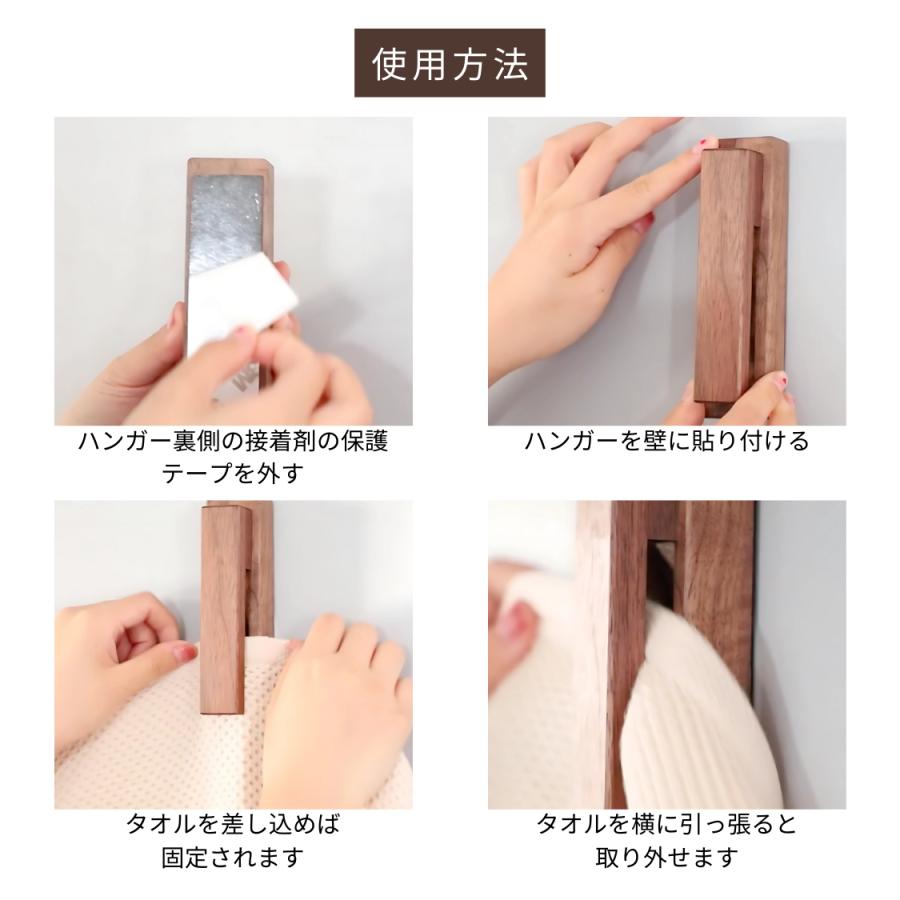 使用方法

ハンガー裏側の接着剤の保護テープを外す

ハンガーを壁に貼り付ける

タオルを差し込めば固定されます

タオルを横に引っ張ると取り外せます