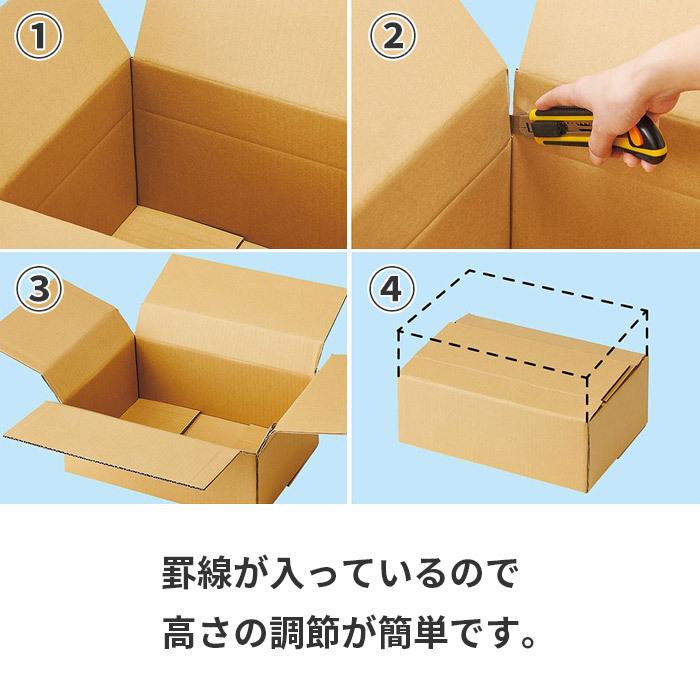 ①

②

③

④

罫線が入っているので
高さの調節が簡単です。