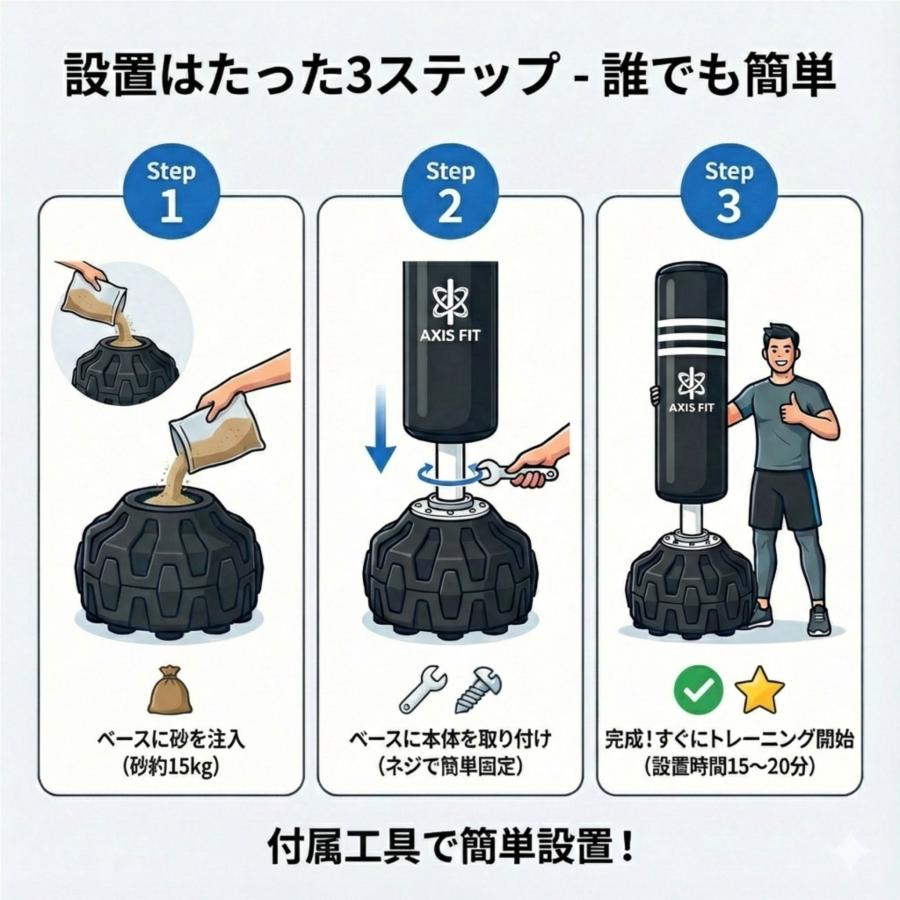 設置はたった3ステップ - 誰でも簡単

Step 1

ベースに砂を注入
(砂約15kg)

Step 2

AXIS FIT

ベースに本体を取り付け
(ネジで簡単固定)

Step 3

AXIS FIT

完成！すぐにトレーニング開始
(設置時間15〜20分)

付属工具で簡単設置！