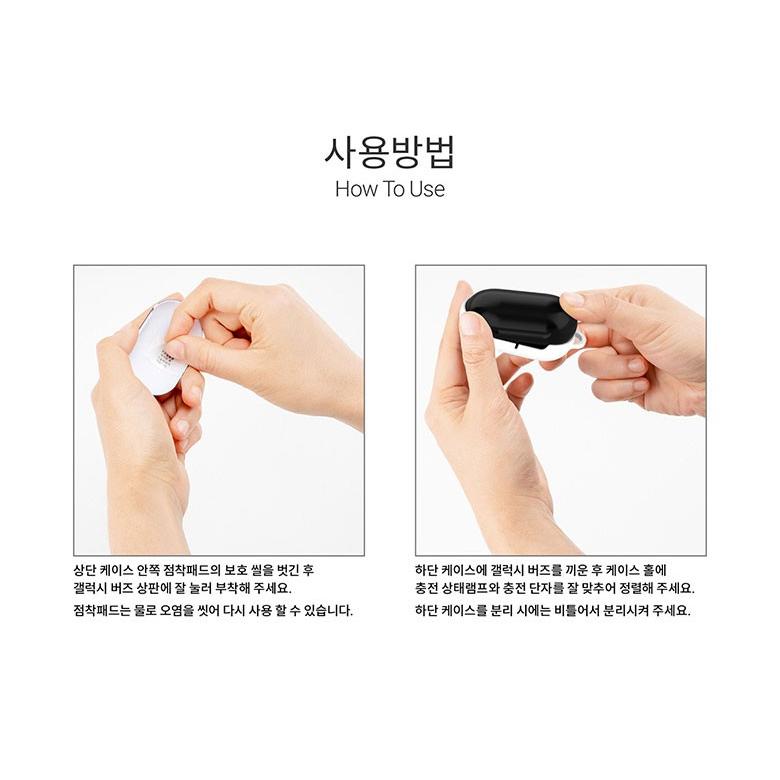 사용방법
How To Use

상단 케이스 안쪽 점착패드의 보호 씰을 벗긴 후 갤럭시 버즈 상판에 잘 눌러 부착해 주세요.

점착패드는 물로 오염을 씻어 다시 사용 할 수 있습니다.

하단 케이스에 갤럭시 버즈를 끼운 후 케이스 홀에 충전 상태램프와 충전 단자를 잘 맞추어 정렬해 주세요.

하단 케이스를 분리 시에는 비틀어서 분리시켜 주세요.