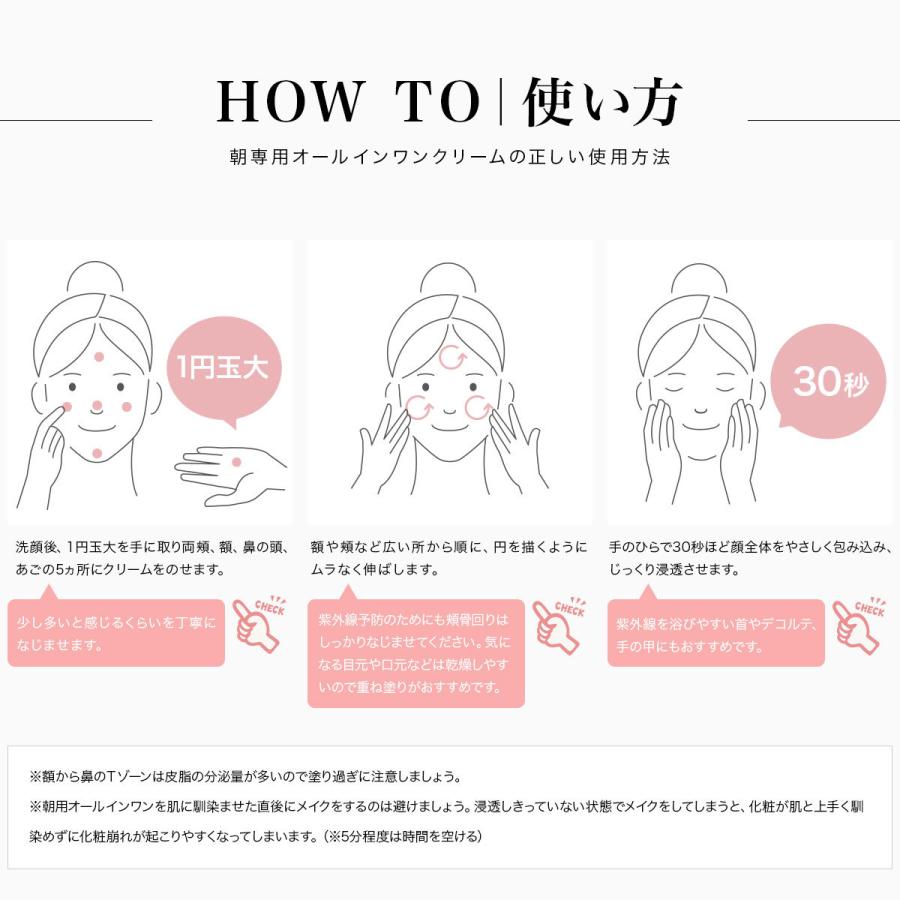 HOW TO | 使い方

朝専用オールインワンクリームの正しい使用方法

1円玉大

洗顔後、1円玉大を手に取り両頬、額、鼻の頭、あごの5ヵ所にクリームをのせます。

少し多いと感じるくらいを丁寧になじませます。

CHECK

額や頬など広い所から順に、円を描くようにムラなく伸ばします。

紫外線予防のためにも頬骨回りはしっかりなじませてください。気になる目元や口元などは乾燥しやすいので重ね塗りがおすすめです。

CHECK

30秒

手のひらで30秒ほど顔全体をやさしく包み込み、じっくり浸透させます。

紫外線を浴びやすい首やデコルテ、手の甲にもおすすめです。

CHECK

※額から鼻のTゾーンは皮脂の分泌量が多いので塗り過ぎに注意しましょう。

※朝用オールインワンを肌に馴染ませた直後にメイクをするのは避けましょう。浸透しきっていない状態でメイクをしてしまうと、化粧が肌と上手く馴染めずに化粧崩れが起こりやすくなってしまいます。(※5分程度は時間を空ける)