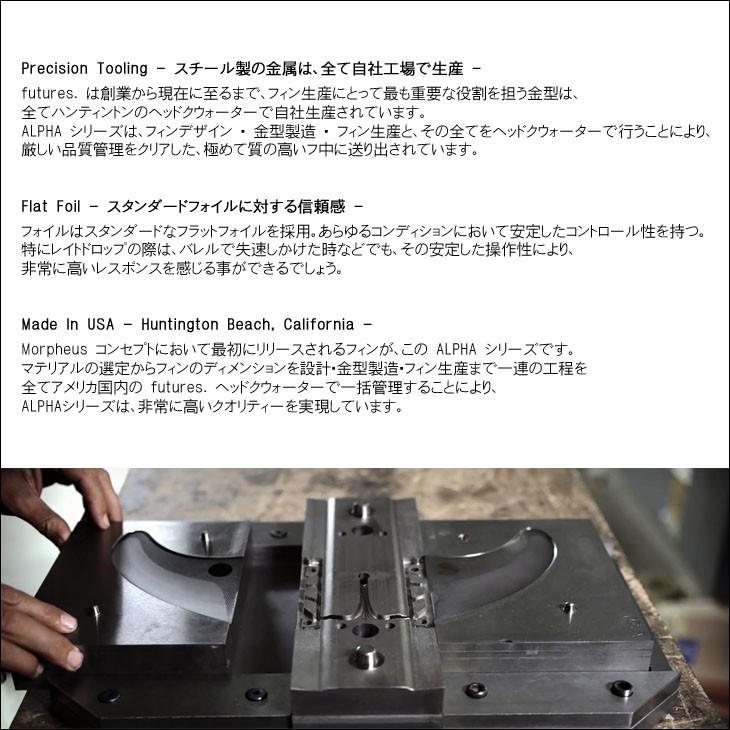 Precision Tooling - スチール製の金属は、全て自社工場で生産 -

futures. は創業から現在に至るまで、フィン生産にとって最も重要な役割を担う金型は、全てハンティントンのヘッドクウォーターで自社生産されています。
ALPHA シリーズは、フィンデザイン ・ 金型製造 ・ フィン生産と、その全てをヘッドクウォーターで行うことにより、厳しい品質管理をクリアした、極めて質の高いフ中に送り出されています。

Flat Foil - スタンダードフォイルに対する信頼感 -

フォイルはスタンダードなフラットフォイルを採用。あらゆるコンディションにおいて安定したコントロール性を持つ。
特にレイトドロップの際は、バレルで失速しかけた時などでも、その安定した操作性により、非常に高いレスポンスを感じる事ができるでしょう。

Made In USA - Huntington Beach, California -

Morpheus コンセプトにおいて最初にリリースされるフィンが、この ALPHA シリーズです。
マテリアルの選定からフィンのディメンションを設計・金型製造・フィン生産まで一連の工程を全てアメリカ国内の futures. ヘッドクウォーターで一括管理することにより、ALPHAシリーズは、非常に高いクオリティーを実現しています。